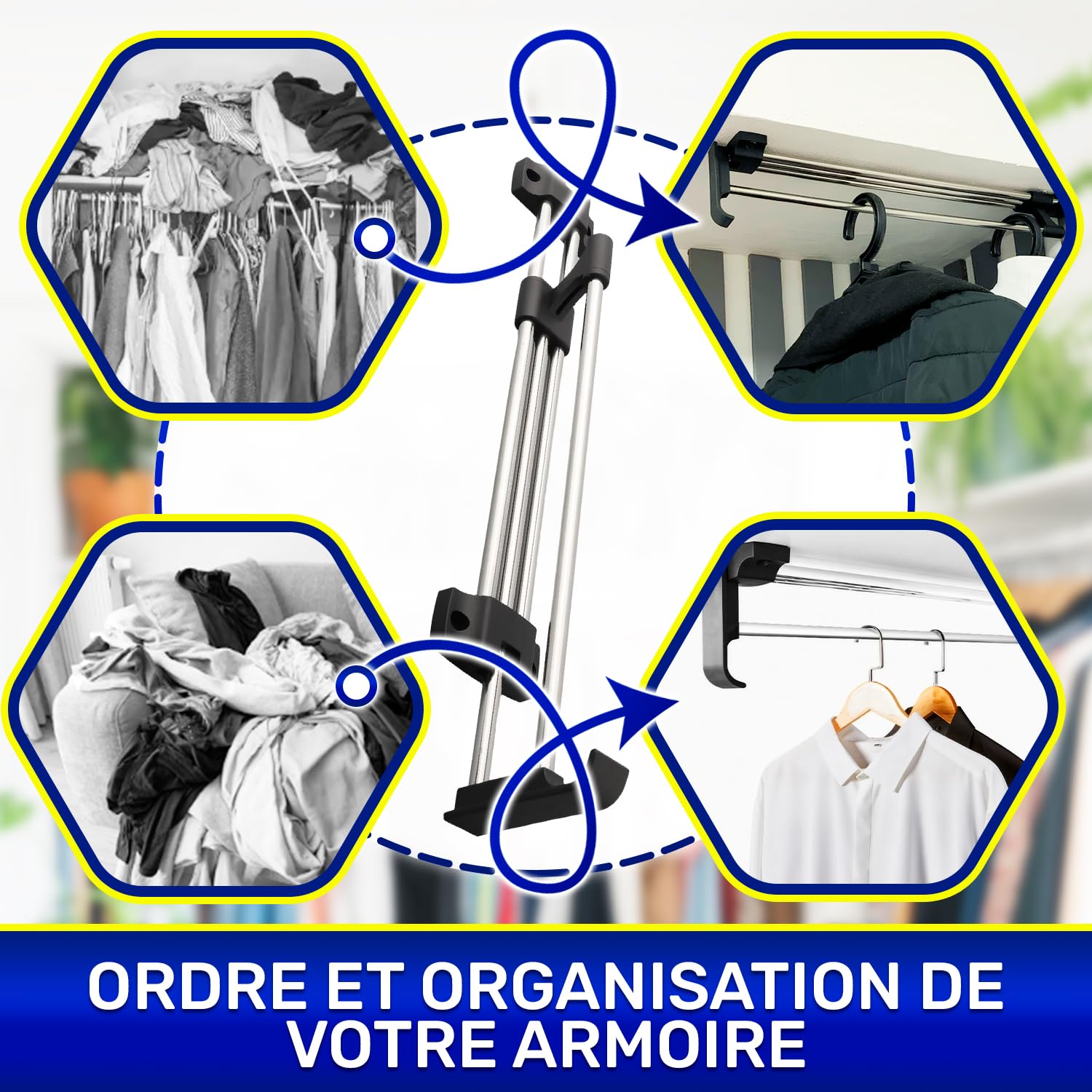 ORDRE ET ORGANISATION DE VOTRE ARMOIRE