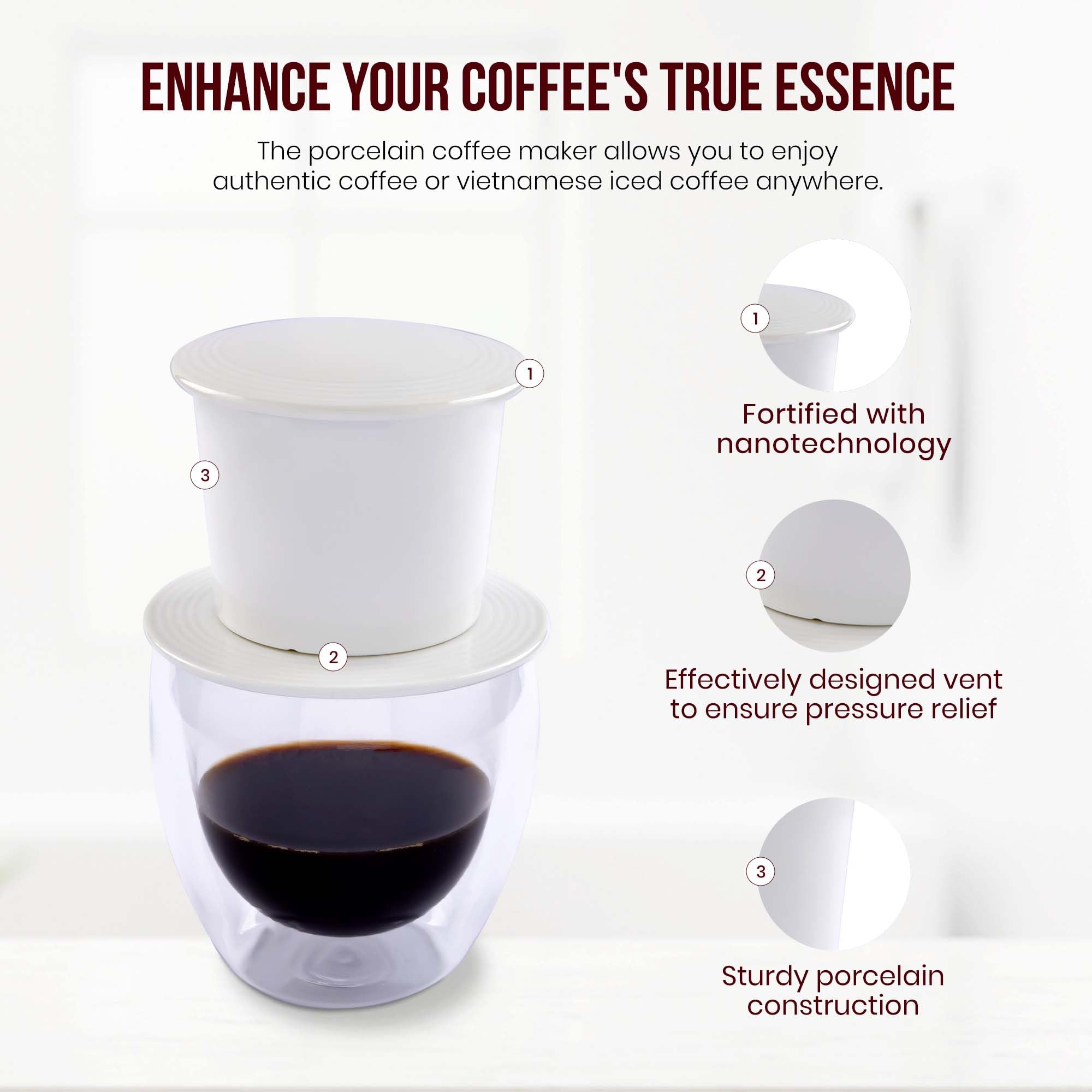 ENHANCE YOUR COFFEE'S TRUE ESSENCE

The porcelain coffee maker allows you to enjoy authentic coffee or vietnamese iced coffee anywhere.

1

3

2

1

Fortified with nanotechnology

2

Effectively designed vent to ensure pressure relief

3

Sturdy porcelain construction