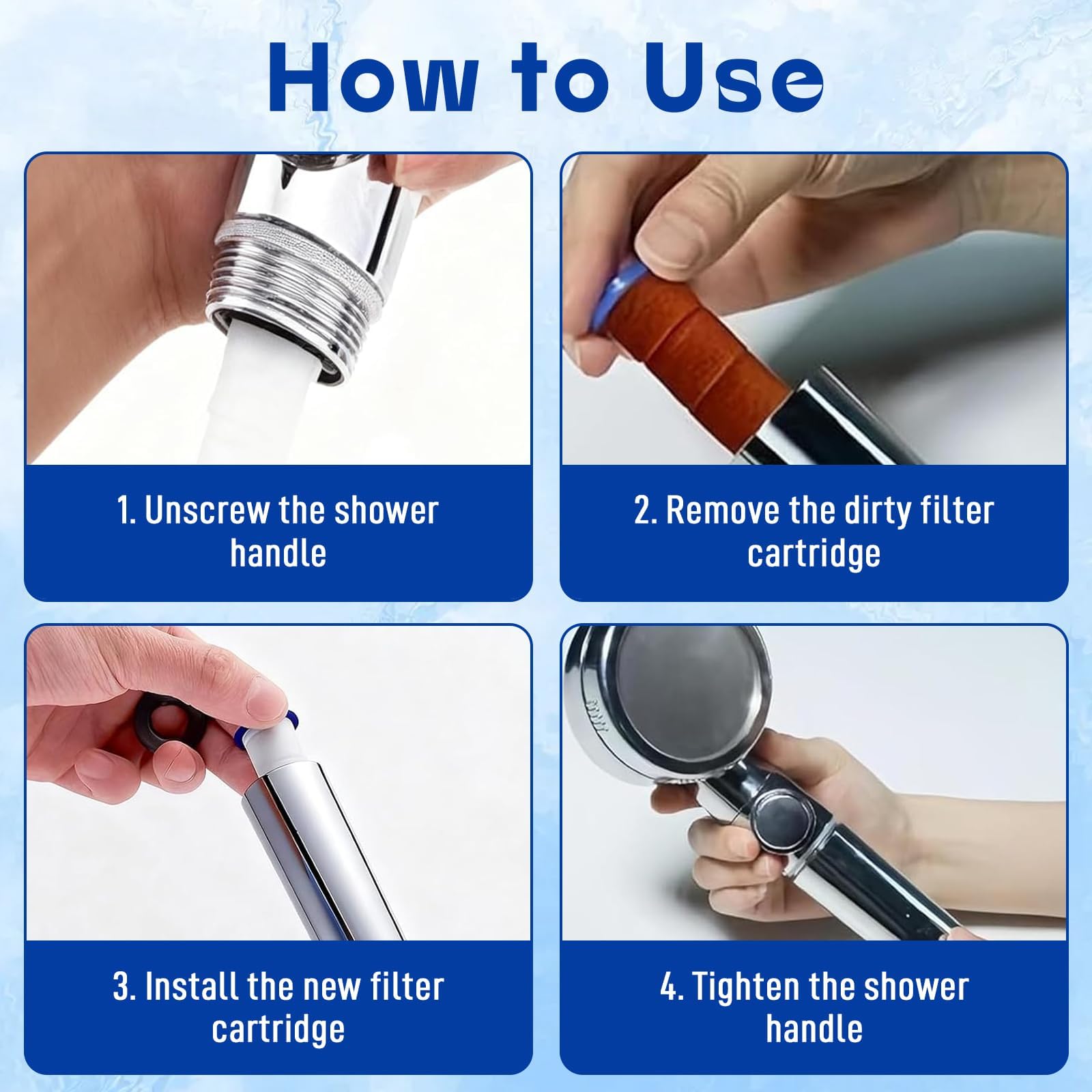 How to Use

1. Unscrew the shower handle

2. Remove the dirty filter cartridge

3. Install the new filter cartridge

4. Tighten the shower handle