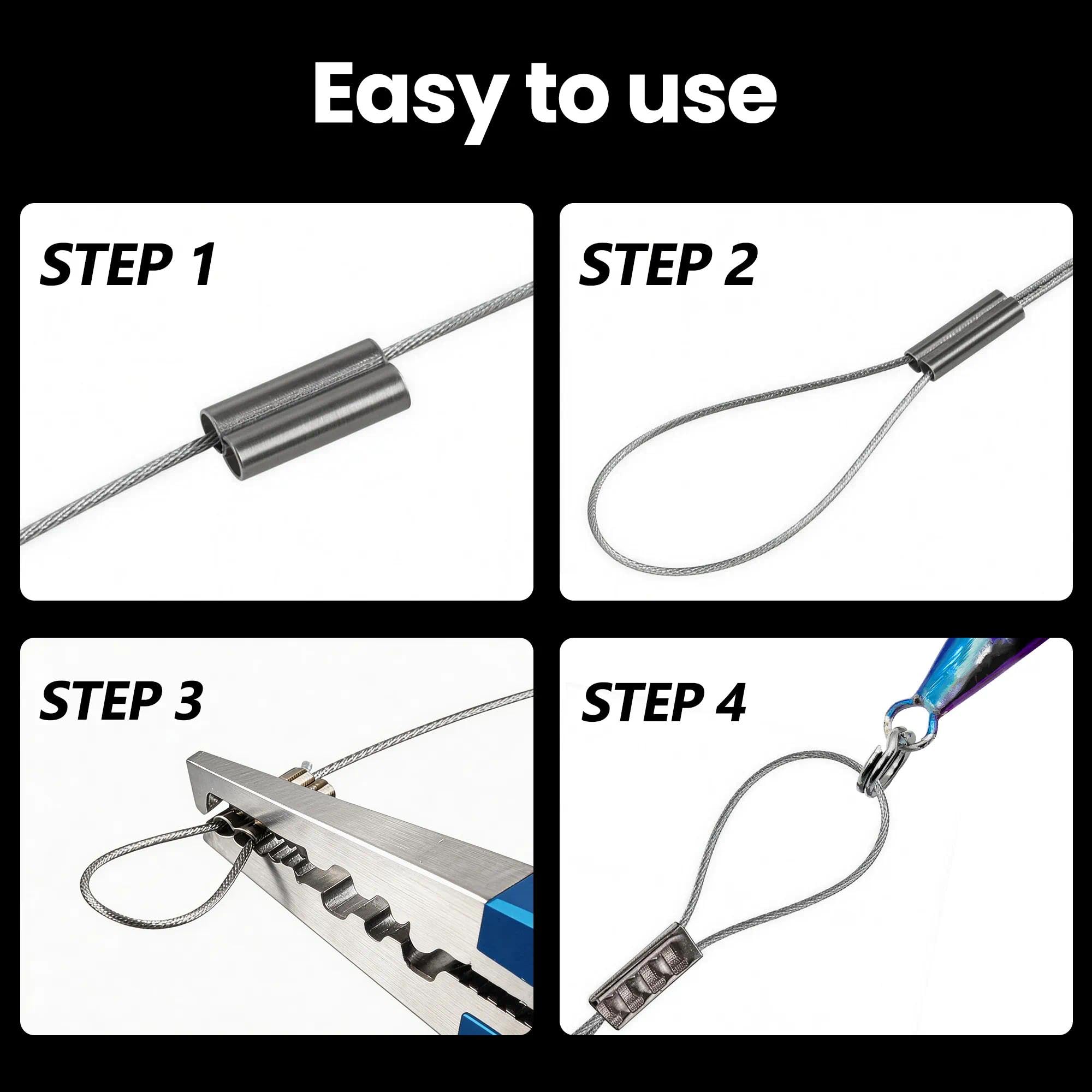 Easy to use

STEP 1

STEP 2

STEP 3

STEP 4