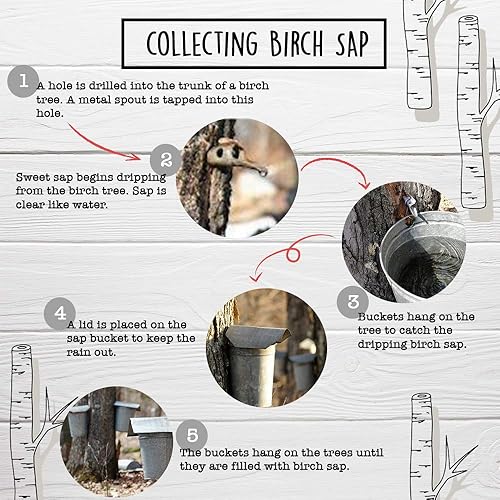 COLLECTING BIRCH SAP

1 A hole is drilled into the trunk of a birch tree. A metal spout is tapped into this hole.

2 Sweet sap begins dripping from the birch tree. Sap is clear like water.

3 Buckets hang on the tree to catch the dripping birch sap.

4 A lid is placed on the sap bucket to keep the rain out.

5 The buckets hang on the trees until they are filled with birch sap.