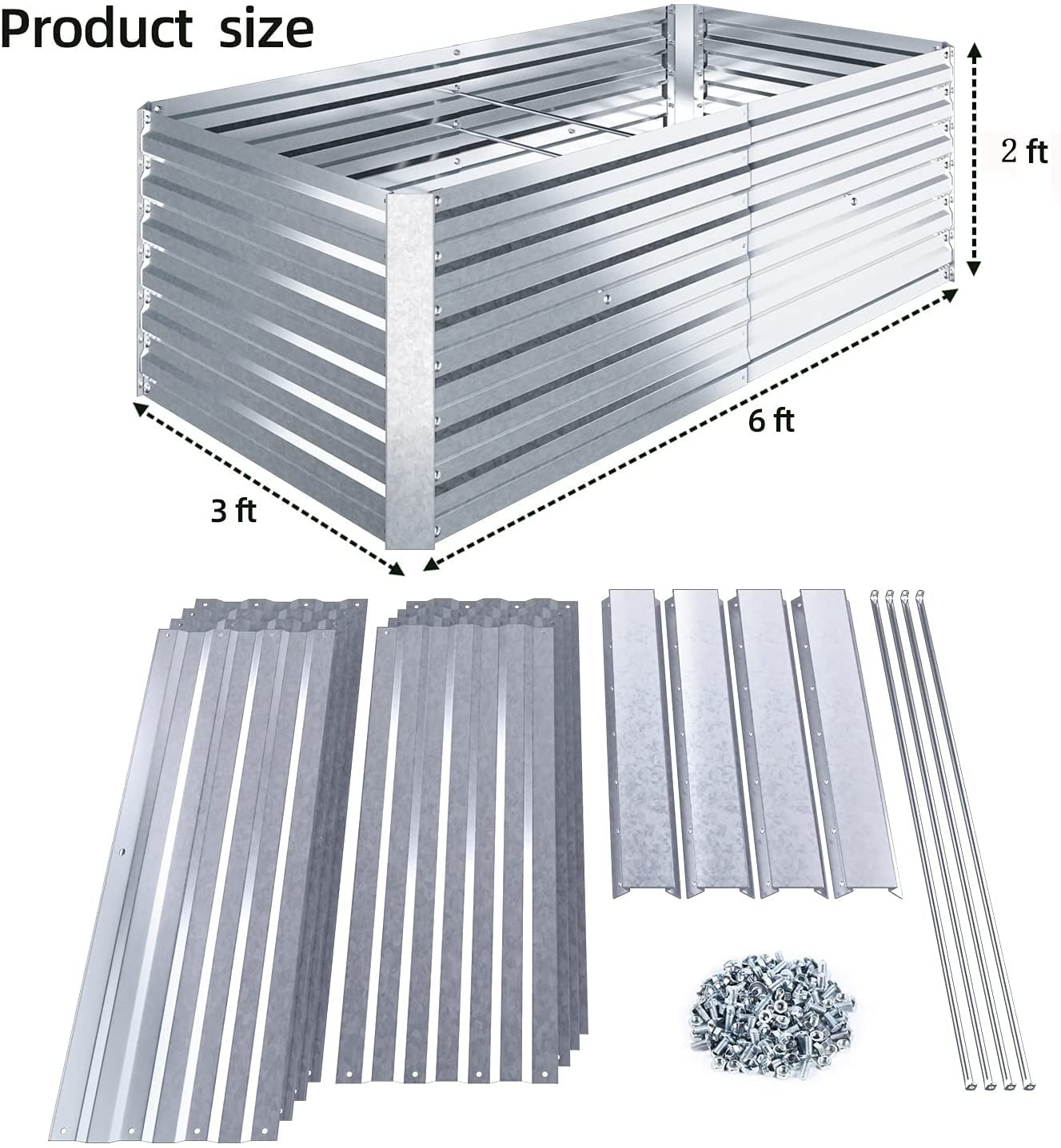 Product size

2 ft

6 ft

3 ft