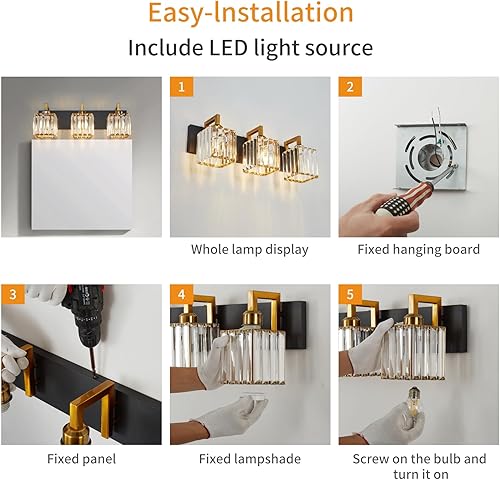 Easy-Installation

Include LED light source

1

Whole lamp display

2

Fixed hanging board

3

Fixed panel

4

Fixed lampshade

5

Screw on the bulb and turn it on