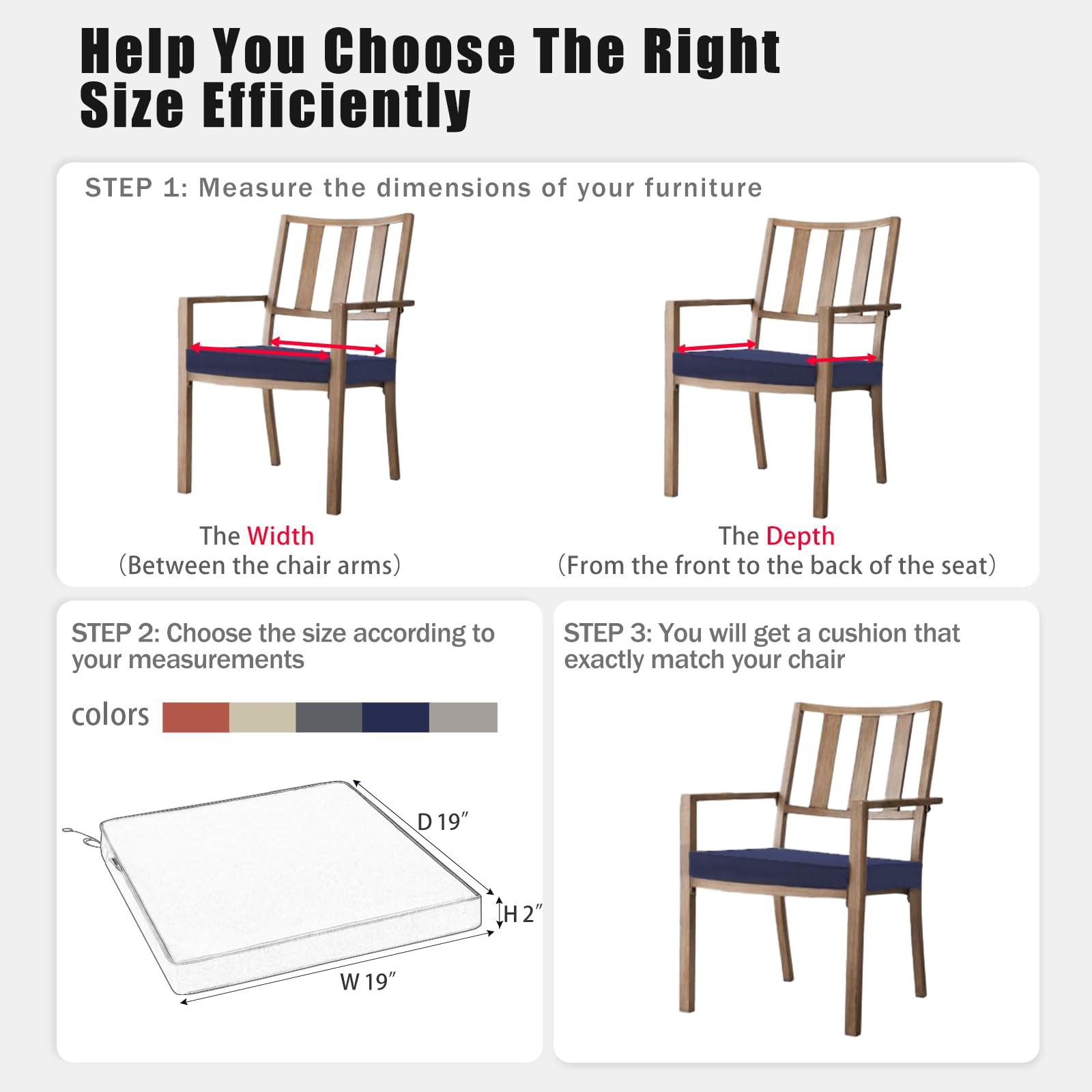 Help You Choose The Right Size Efficiently

STEP 1: Measure the dimensions of your furniture

The Width
(Between the chair arms)

The Depth
(From the front to the back of the seat)

STEP 2: Choose the size according to your measurements

colors

D 19″
H 2″
W 19″

STEP 3: You will get a cushion that exactly match your chair