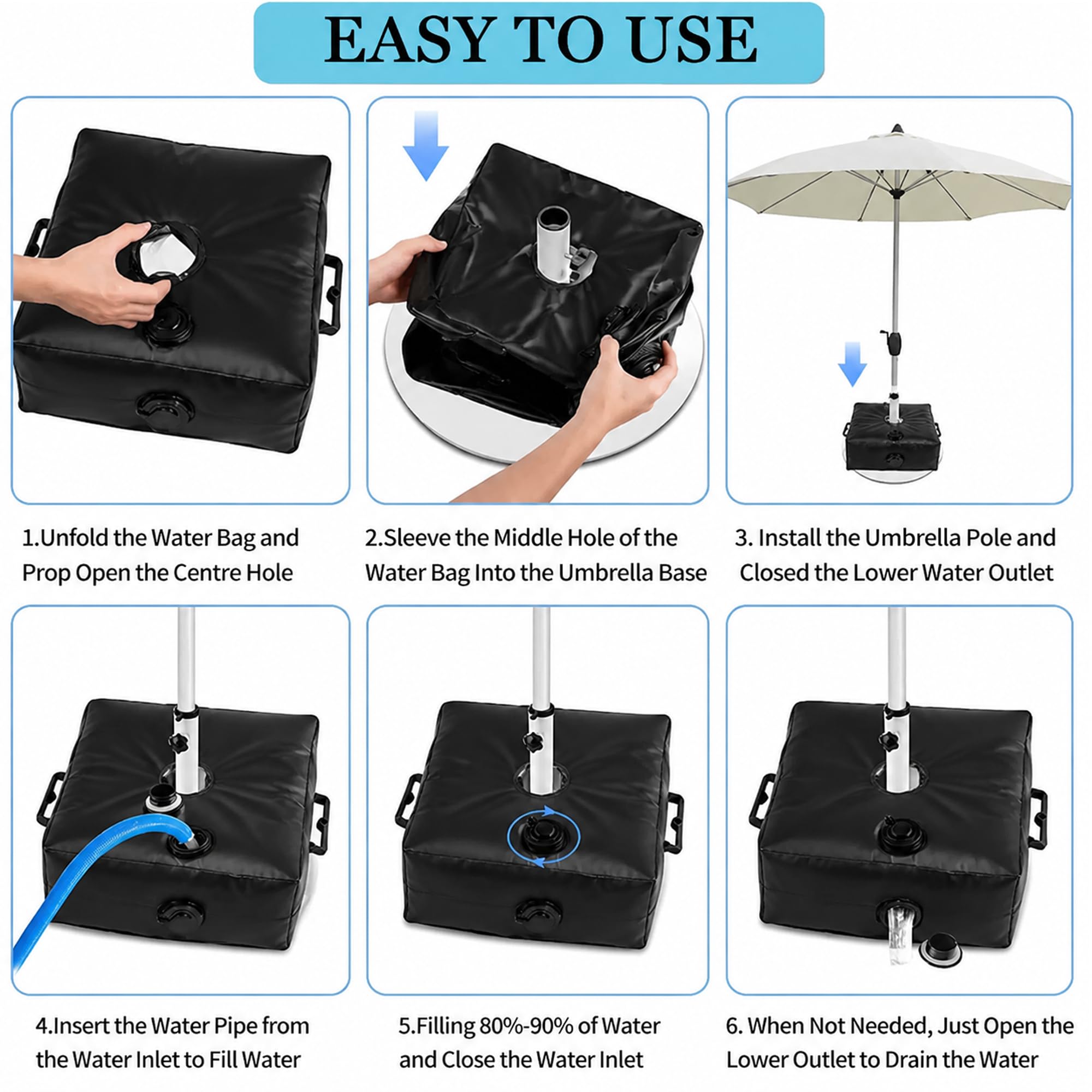 EASY TO USE

1.Unfold the Water Bag and Prop Open the Centre Hole

2.Sleeve the Middle Hole of the Water Bag Into the Umbrella Base

3. Install the Umbrella Pole and Closed the Lower Water Outlet

4.Insert the Water Pipe from the Water Inlet to Fill Water

5.Filling 80%-90% of Water and Close the Water Inlet

6. When Not Needed, Just Open the Lower Outlet to Drain the Water