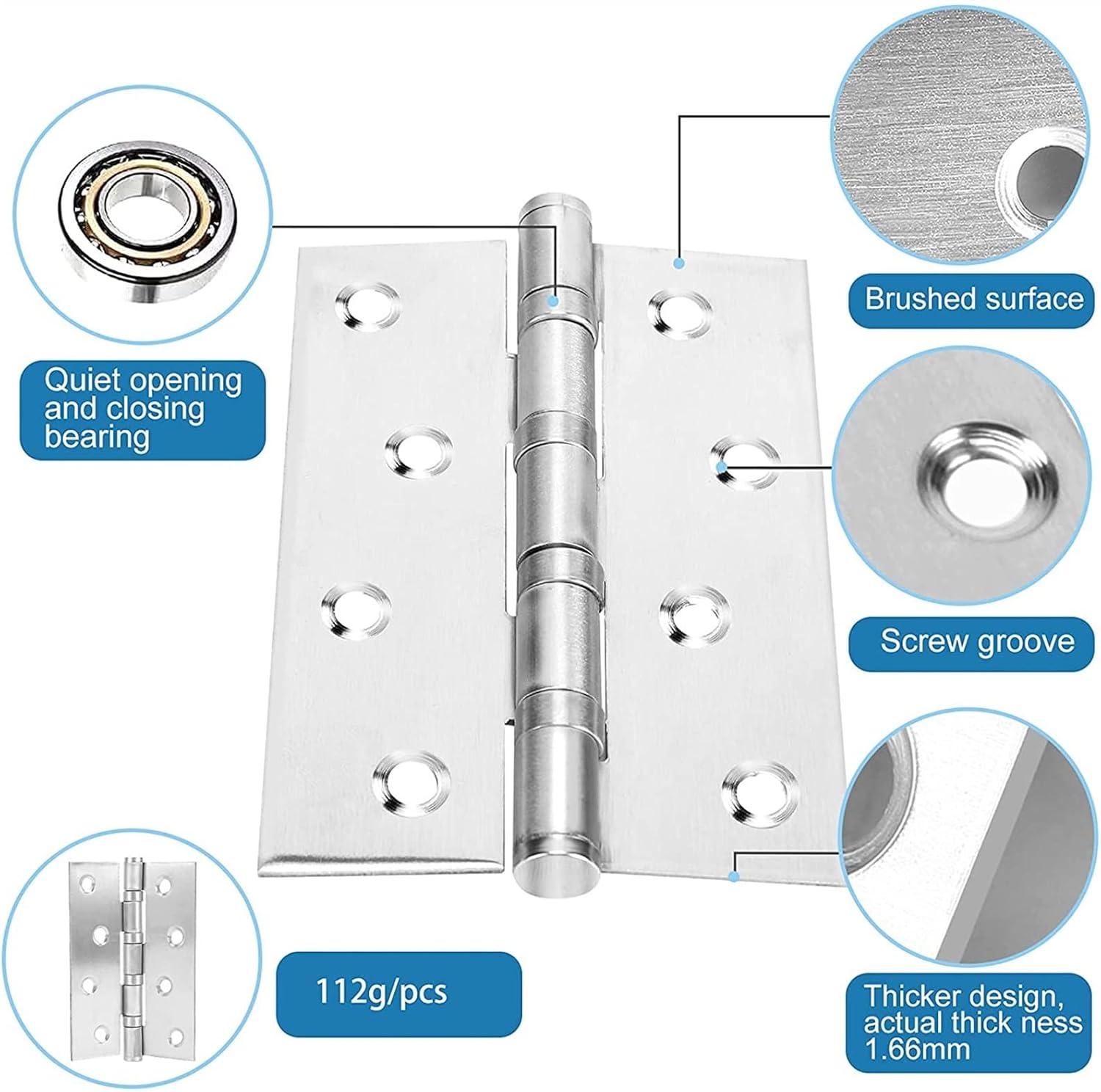 Quiet opening and closing bearing

Brushed surface

Screw groove

112g/pcs

Thicker design, actual thick ness 1.66mm