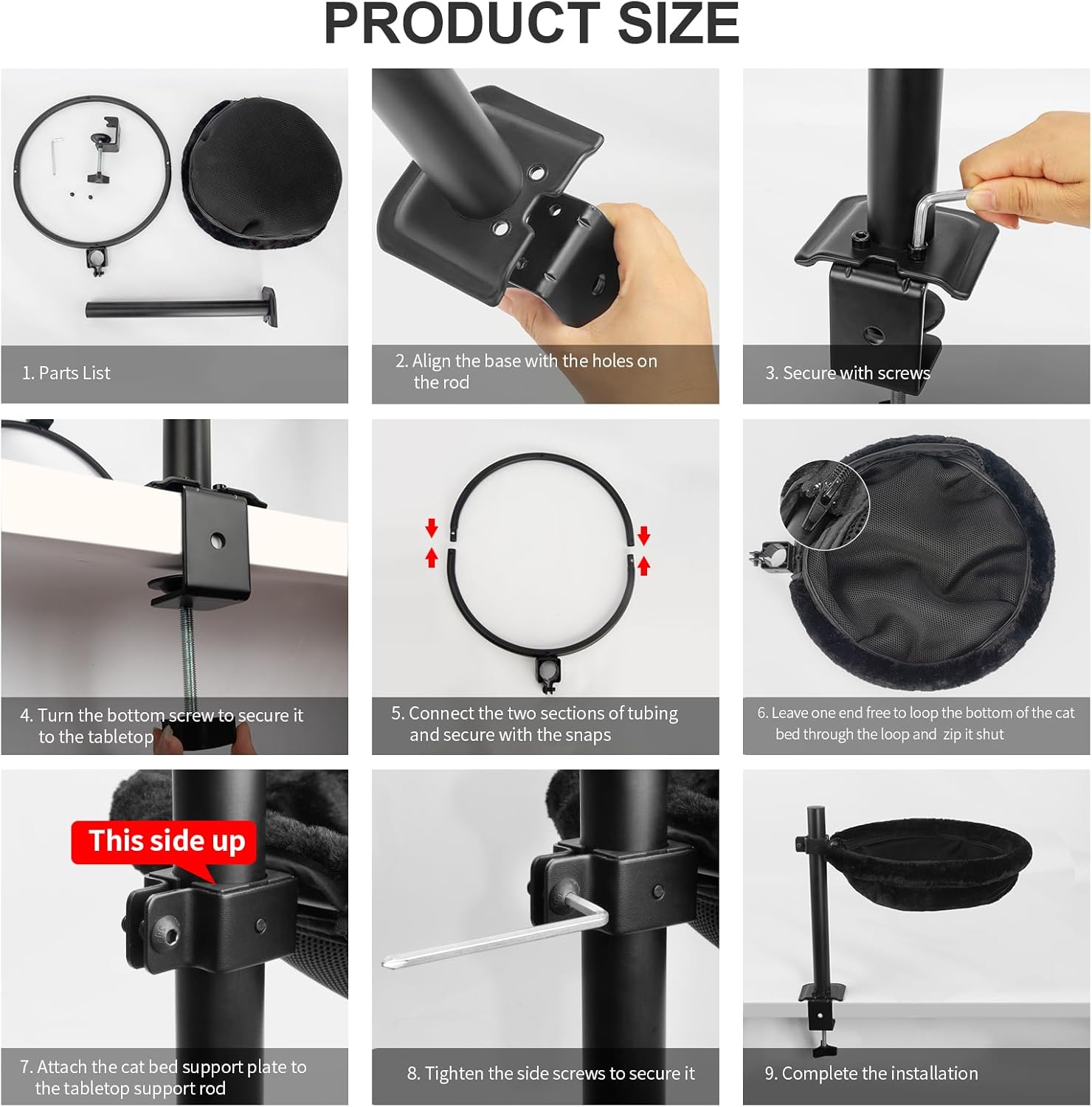 PRODUCT SIZE

1. Parts List

2. Align the base with the holes on the rod

3. Secure with screws

4. Turn the bottom screw to secure it to the tabletop

5. Connect the two sections of tubing and secure with the snaps

6. Leave one end free to loop the bottom of the cat bed through the loop and zip it shut

This side up

7. Attach the cat bed support plate to the tabletop support rod

8. Tighten the side screws to secure it

9. Complete the installation