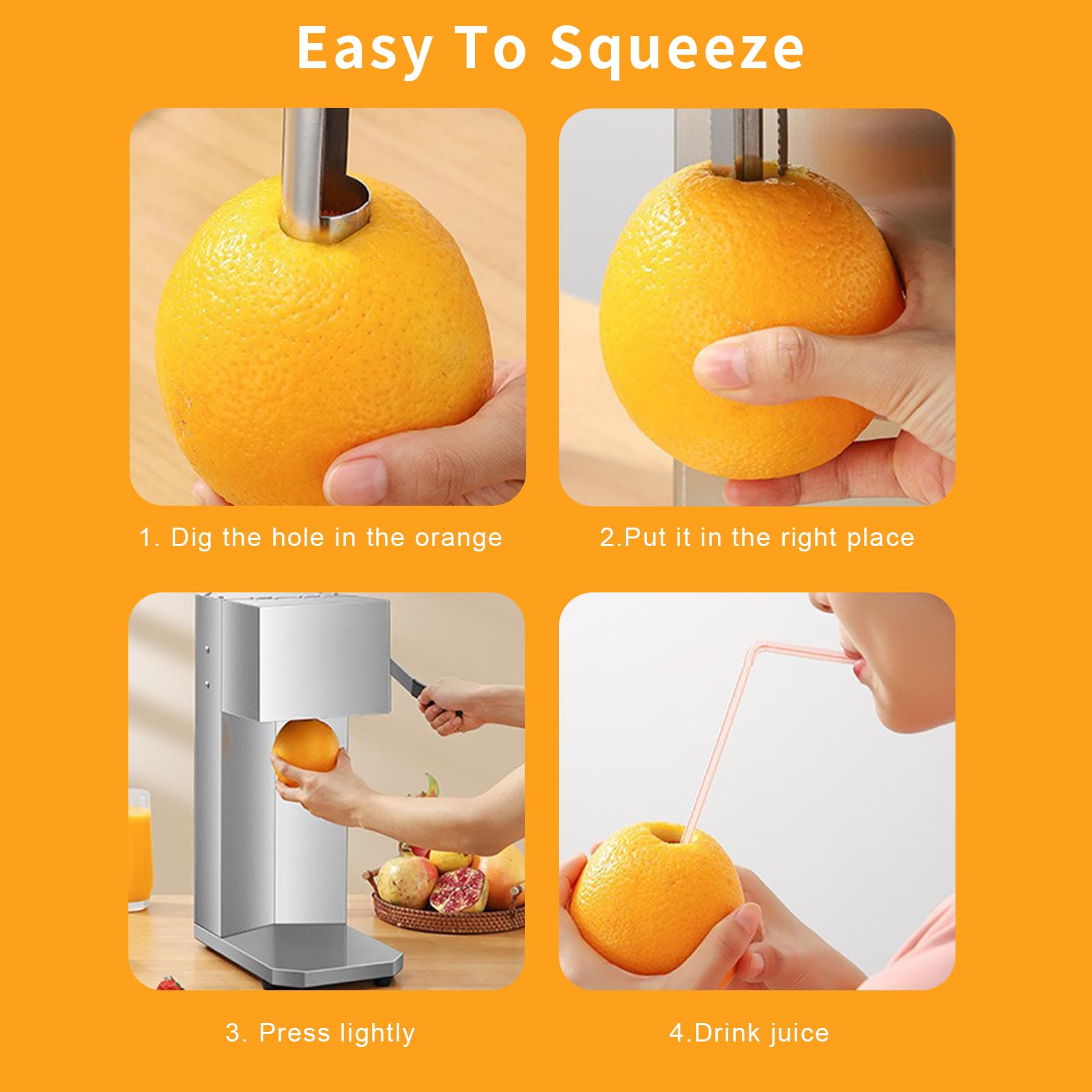 Easy To Squeeze

1. Dig the hole in the orange

2.Put it in the right place

3. Press lightly

4.Drink juice