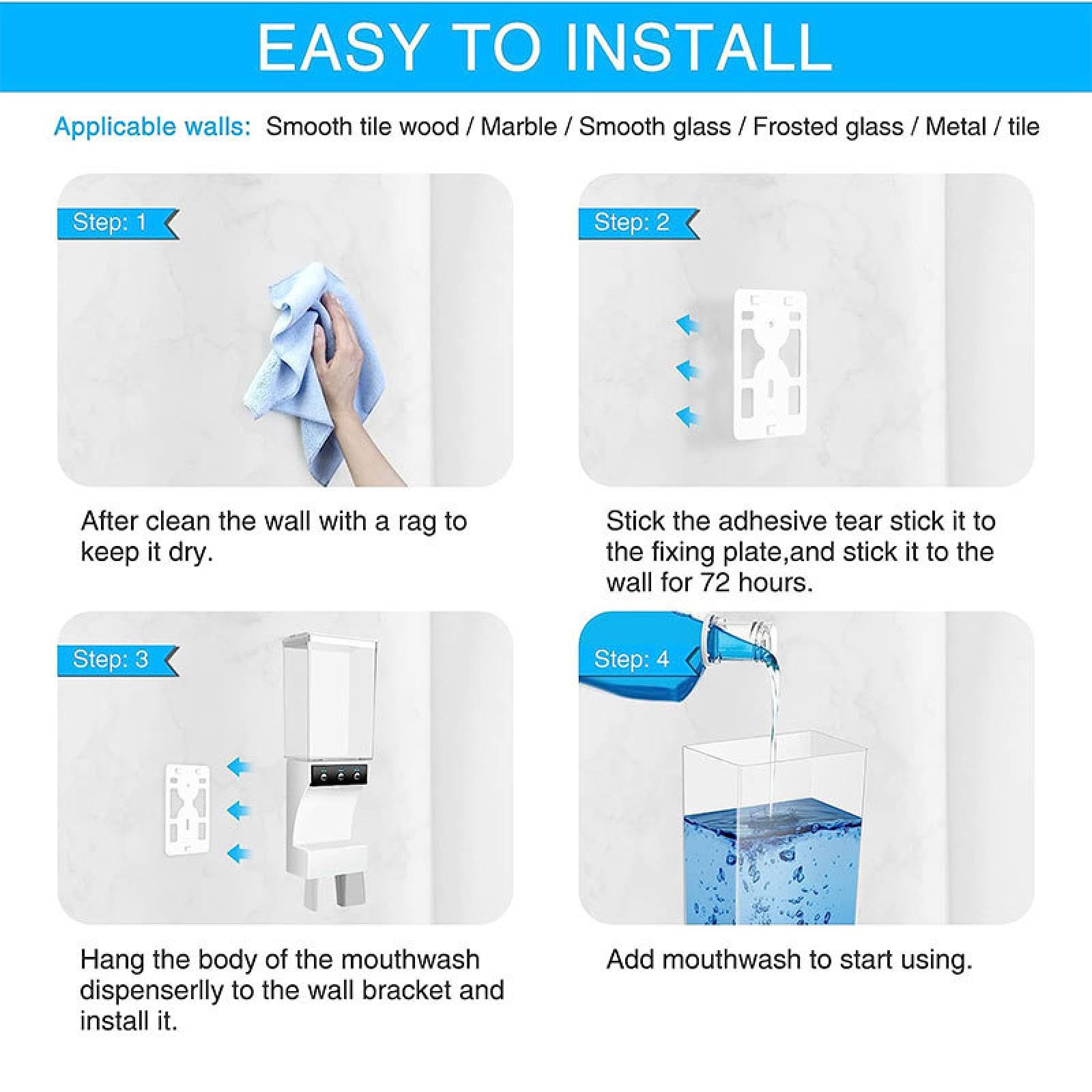 EASY TO INSTALL

Applicable walls: Smooth tile wood / Marble / Smooth glass / Frosted glass / Metal / tile

Step: 1

After clean the wall with a rag to keep it dry.

Step: 2

Stick the adhesive tear stick it to the fixing plate,and stick it to the wall for 72 hours.

Step: 3

Hang the body of the mouthwash dispenserlly to the wall bracket and install it.

Step: 4

Add mouthwash to start using.