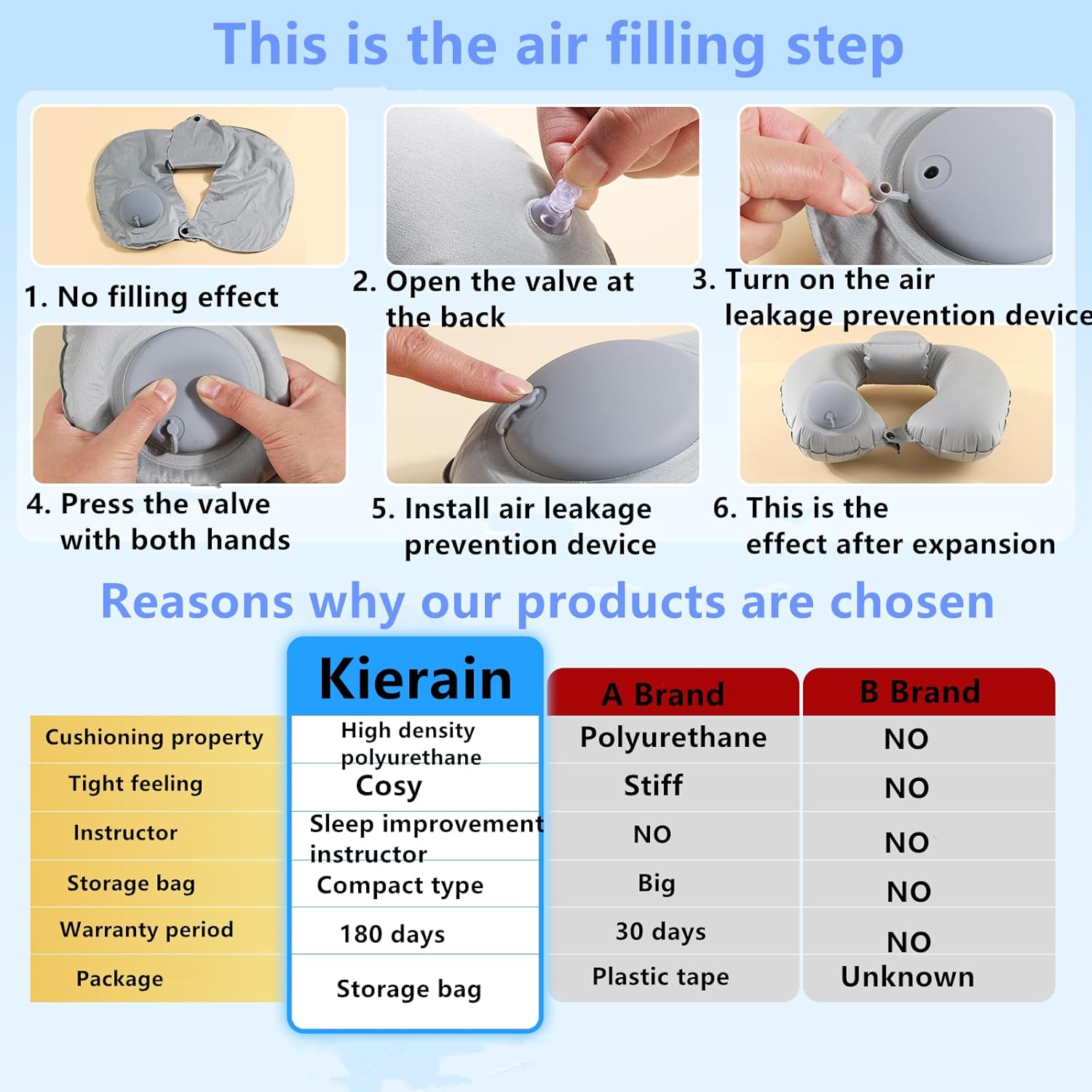 This is the air filling step

1. No filling effect

2. Open the valve at the back

3. Turn on the air leakage prevention device

4. Press the valve with both hands

5. Install air leakage prevention device

6. This is the effect after expansion

Reasons why our products are chosen

| | Kierain | A Brand | B Brand |
|---|---|---|---|
| Cushioning property | High density polyurethane | Polyurethane | NO |
| Tight feeling | Cosy | Stiff | NO |
| Instructor | Sleep improvement instructor | NO | NO |
| Storage bag | Compact type | Big | NO |
| Warranty period | 180 days | 30 days | NO |
| Package | Storage bag | Plastic tape | Unknown |