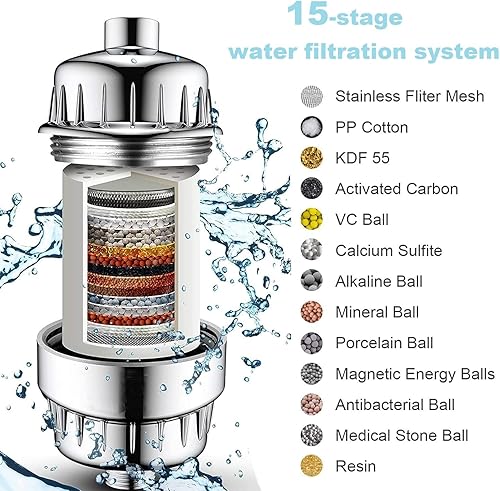 15-stage
water filtration system

Stainless Fliter Mesh
PP Cotton
KDF 55
Activated Carbon
VC Ball
Calcium Sulfite
Alkaline Ball
Mineral Ball
Porcelain Ball
Magnetic Energy Balls
Antibacterial Ball
Medical Stone Ball
Resin