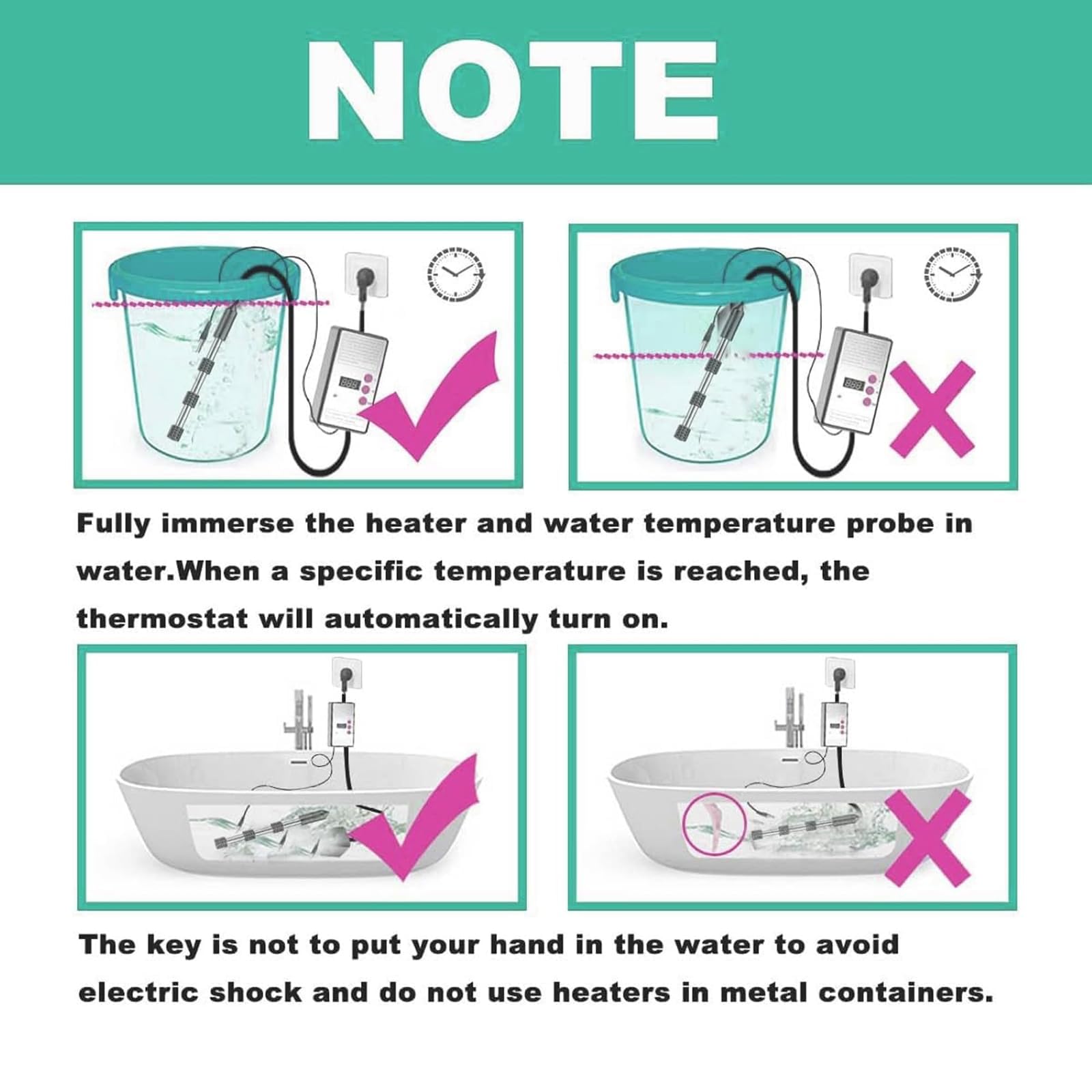 NOTE

Fully immerse the heater and water temperature probe in water.When a specific temperature is reached, the thermostat will automatically turn on.

The key is not to put your hand in the water to avoid electric shock and do not use heaters in metal containers.