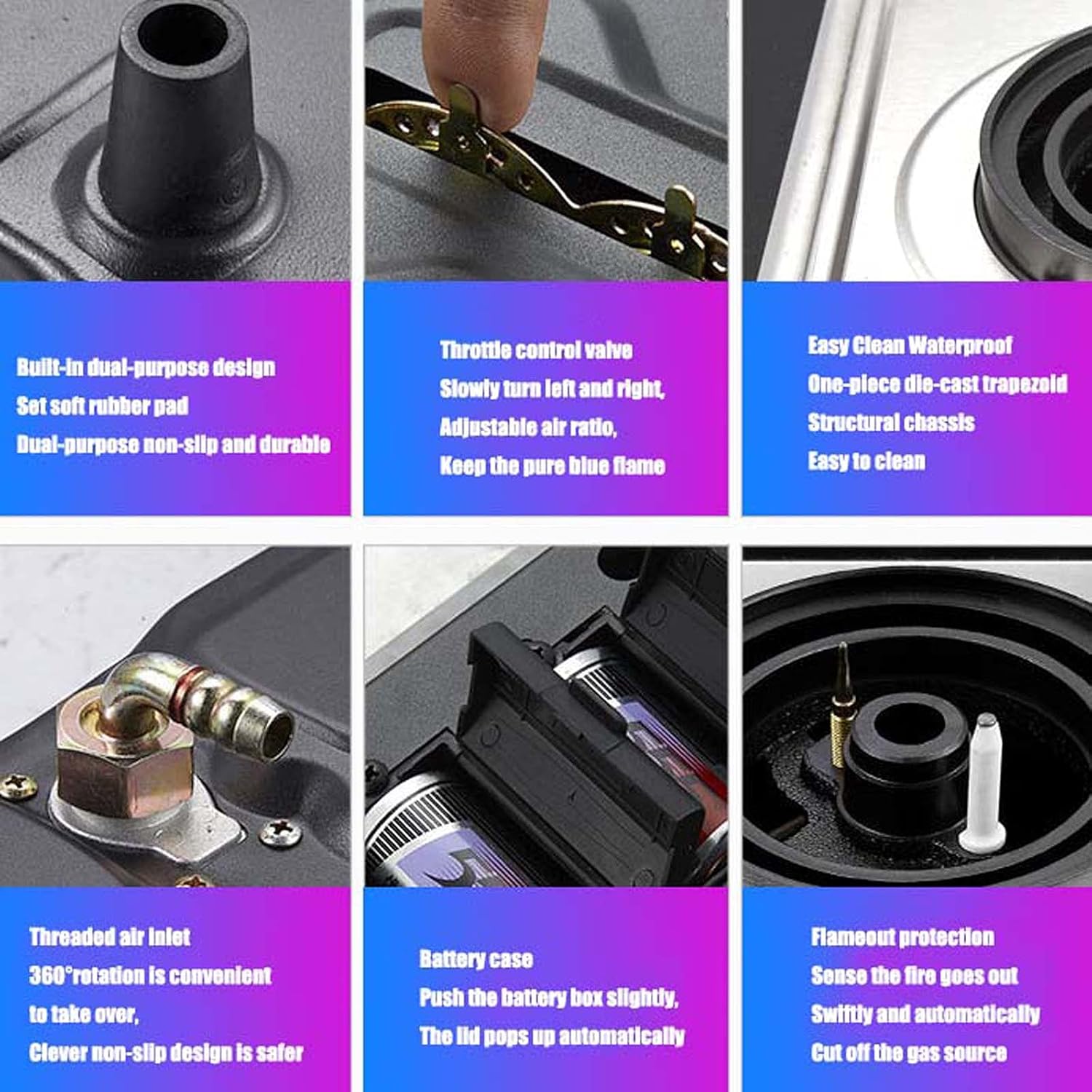 Built-in dual-purpose design
Set soft rubber pad
Dual-purpose non-slip and durable

Throttle control valve
Slowly turn left and right,
Adjustable air ratio,
Keep the pure blue flame

Easy Clean Waterproof
One-piece die-cast trapezoid
Structural chassis
Easy to clean

Threaded air inlet
360°rotation is convenient
to take over,
Clever non-slip design is safer

Battery case
Push the battery box slightly,
The lid pops up automatically

Flameout protection
Sense the fire goes out
Swiftly and automatically
Cut off the gas source