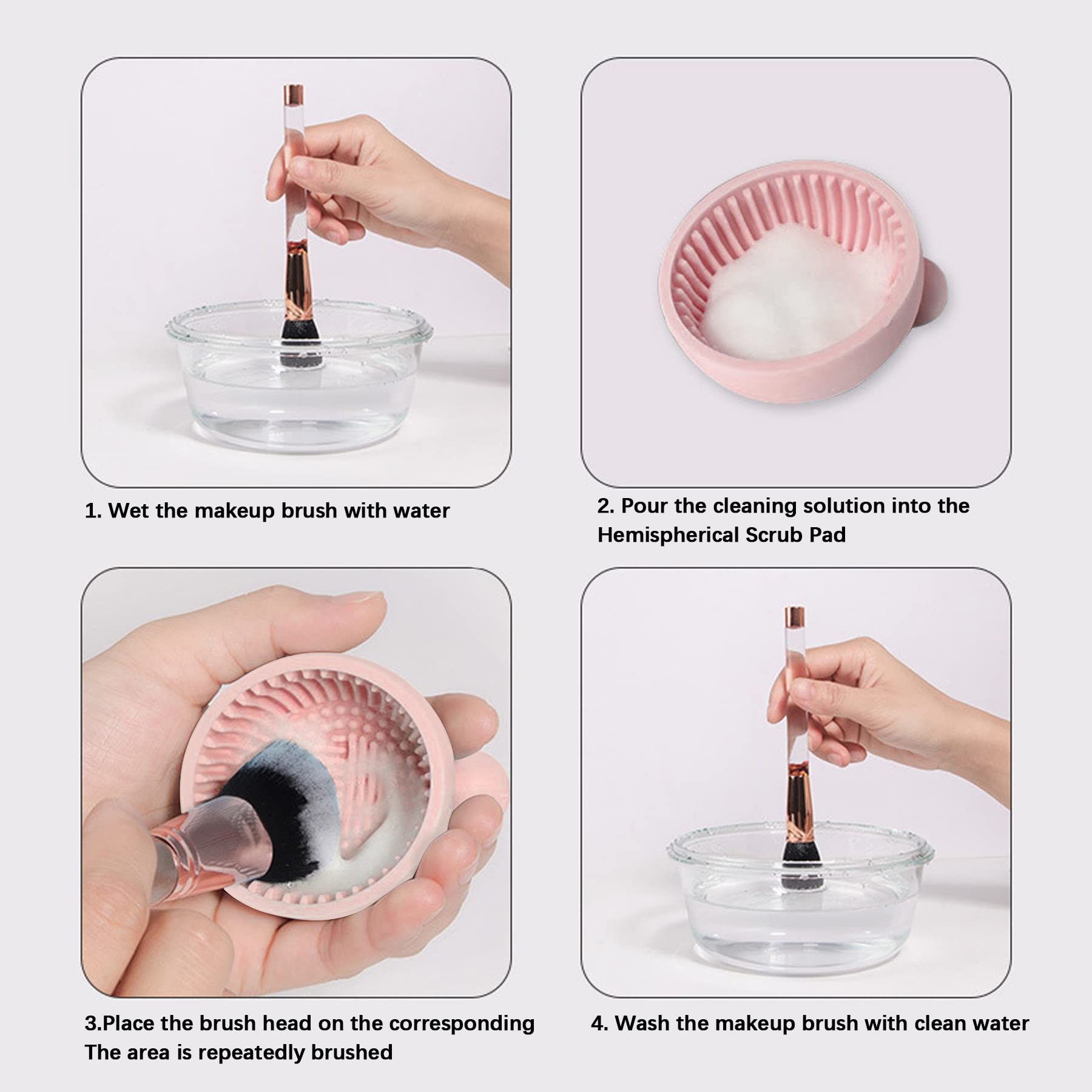 1. Wet the makeup brush with water

2. Pour the cleaning solution into the Hemispherical Scrub Pad

3.Place the brush head on the corresponding The area is repeatedly brushed

4. Wash the makeup brush with clean water