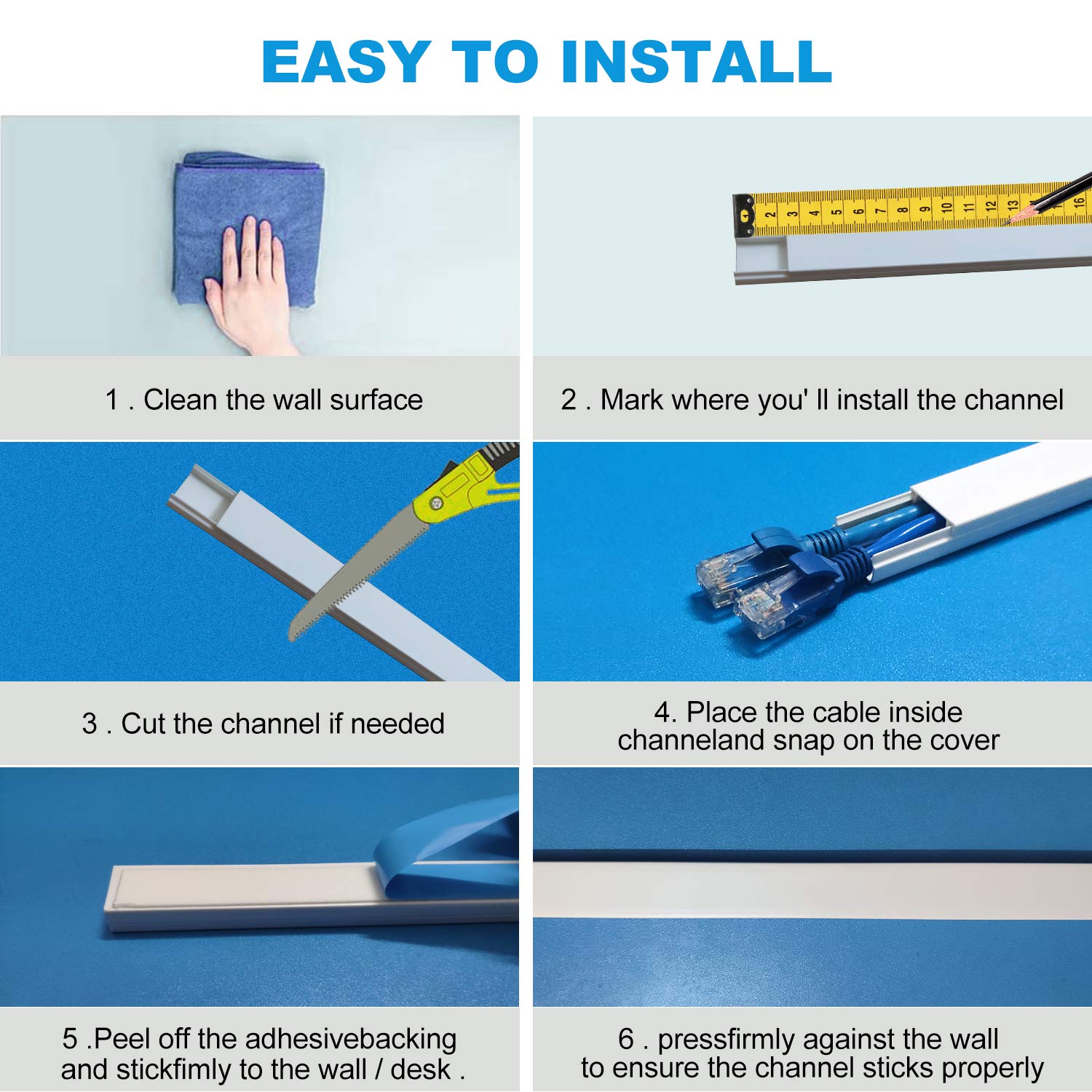 EASY TO INSTALL

2 3 4 5 6 7 8 9 10 11 12 13 16

1 . Clean the wall surface

2 . Mark where you' ll install the channel

3 . Cut the channel if needed

4. Place the cable inside channeland snap on the cover

5 .Peel off the adhesivebacking and stickfimly to the wall / desk .

6 . pressfirmly against the wall to ensure the channel sticks properly