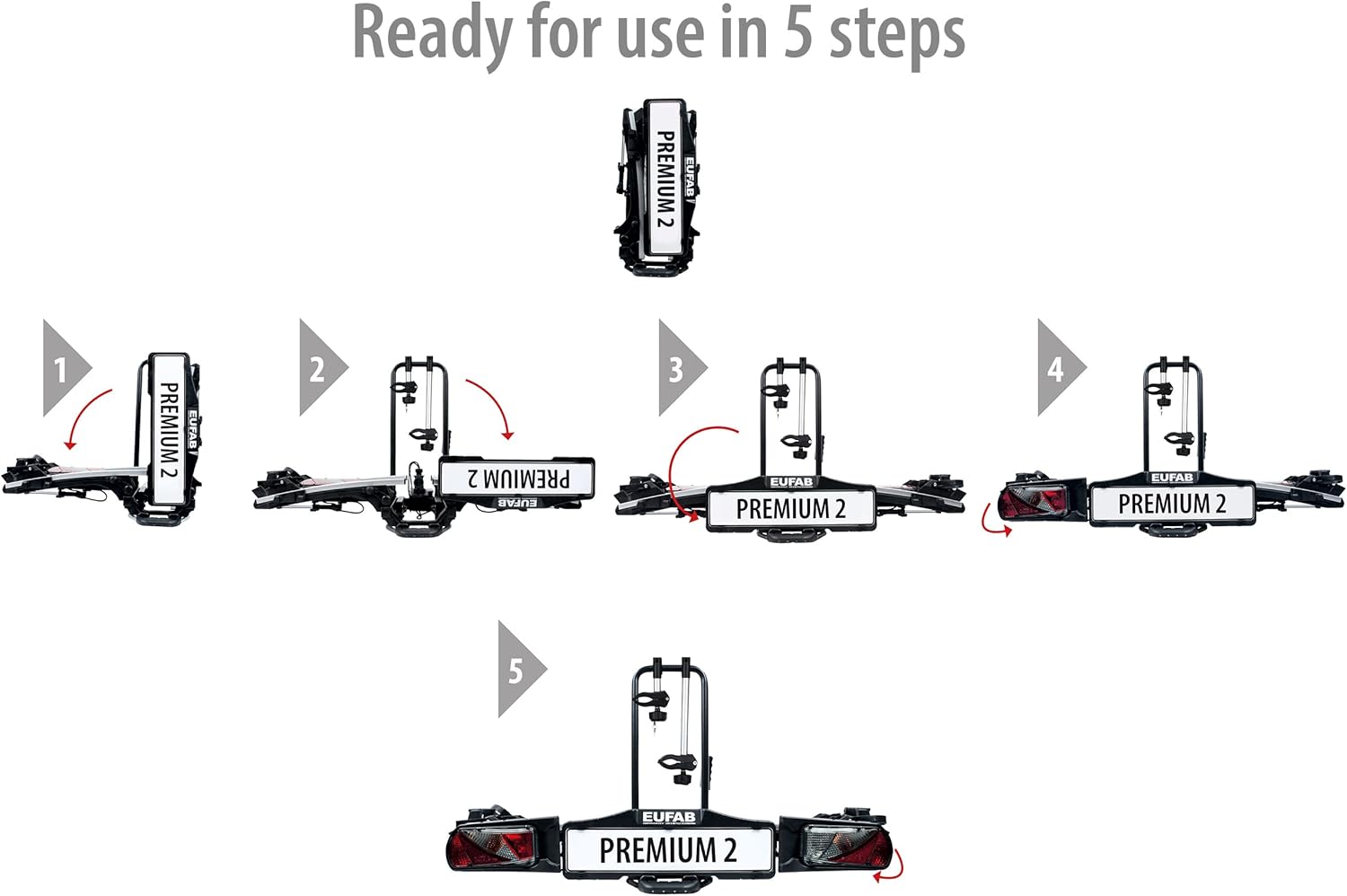 Ready for use in 5 steps

PREMIUM 2
EUFAB

1
PREMIUM 2
EUFAB

2
PREMIUM 2
EUFAB

3
EUFAB
PREMIUM 2

4
EUFAB
PREMIUM 2

5
EUFAB
PREMIUM 2