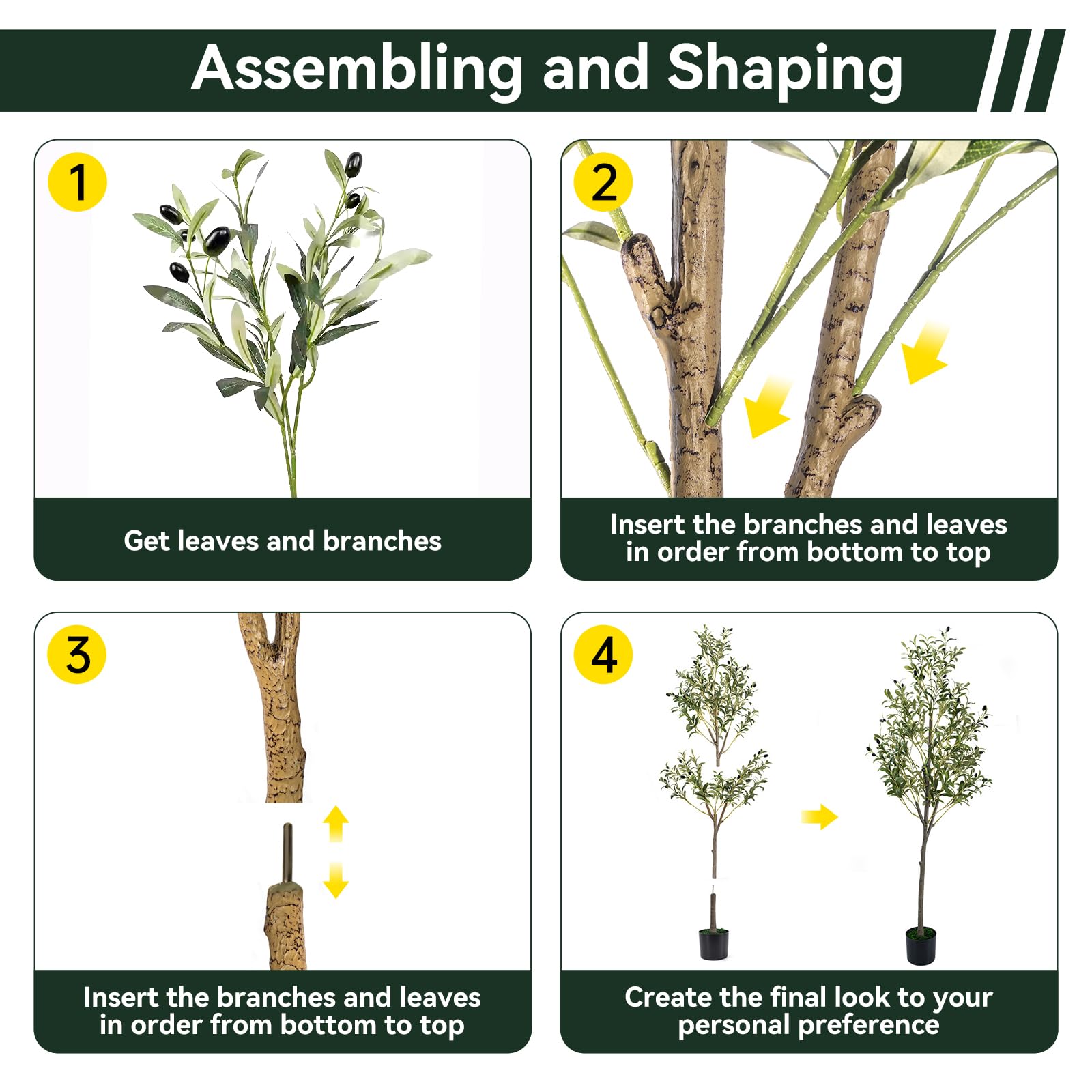 Assembling and Shaping

1

Get leaves and branches

2

Insert the branches and leaves in order from bottom to top

3

Insert the branches and leaves in order from bottom to top

4

Create the final look to your personal preference