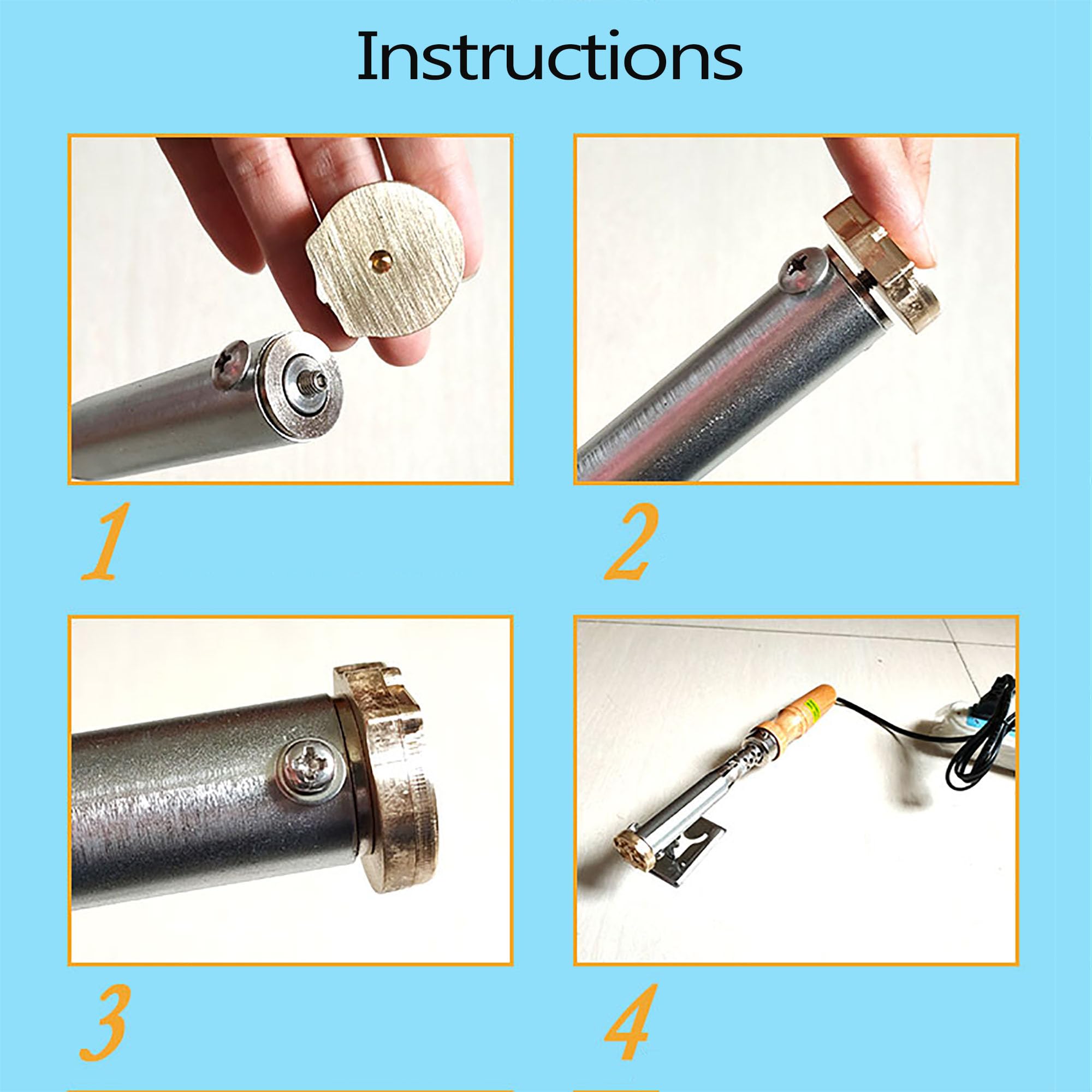 Instructions

1

2

3

4