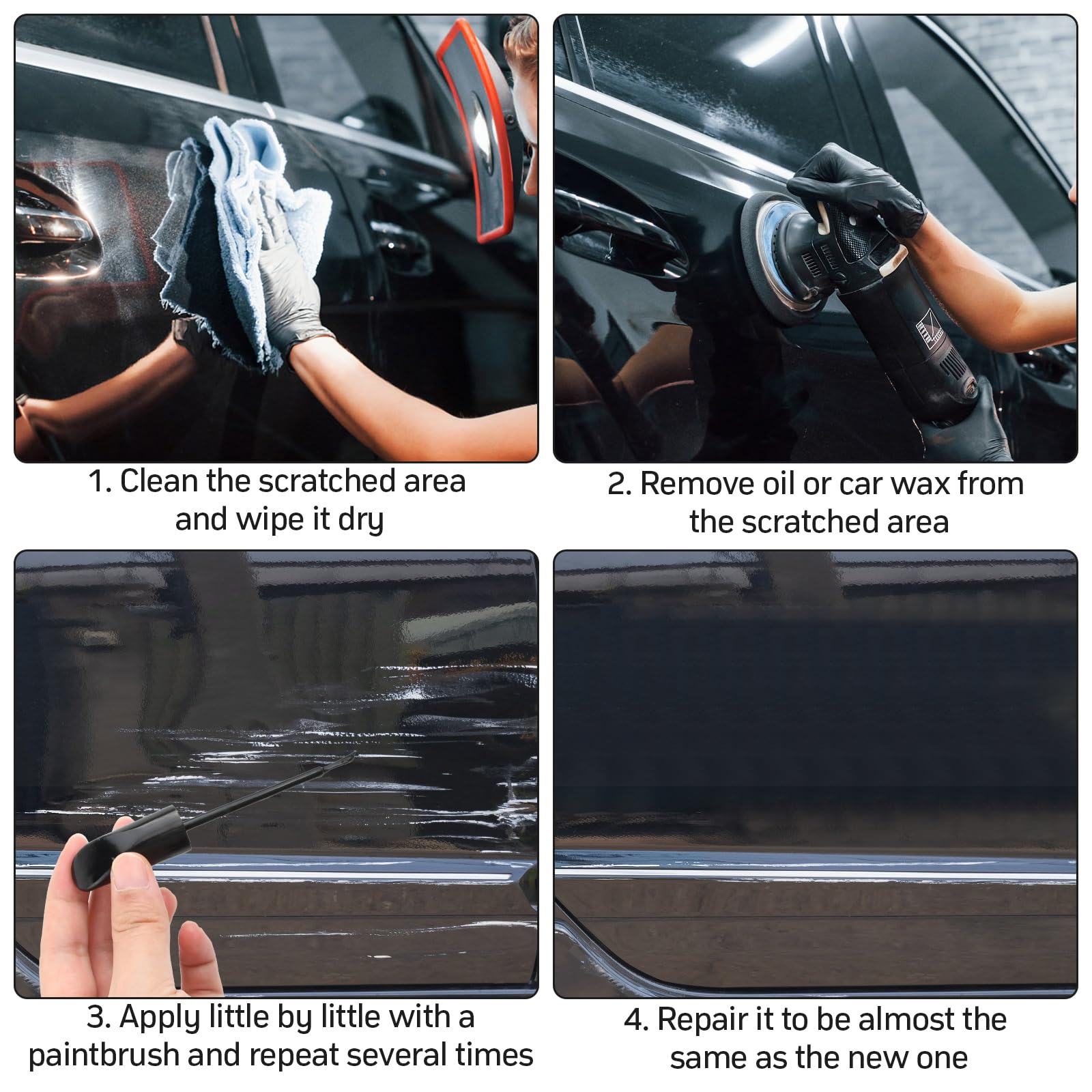 1. Clean the scratched area and wipe it dry

2. Remove oil or car wax from the scratched area

3. Apply little by little with a paintbrush and repeat several times

4. Repair it to be almost the same as the new one