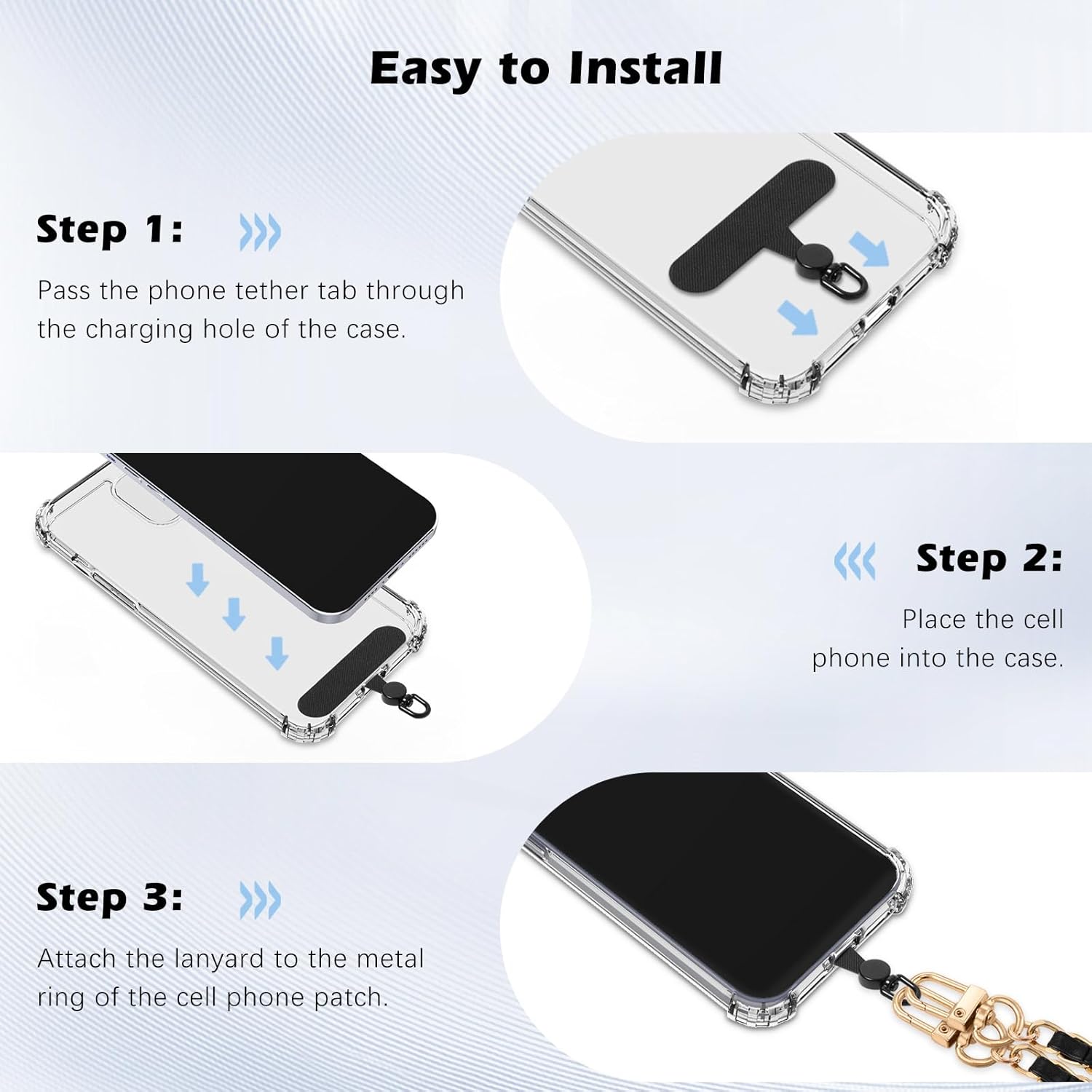 Easy to Install

Step 1:

Pass the phone tether tab through the charging hole of the case.

Step 2:

Place the cell phone into the case.

Step 3:

Attach the lanyard to the metal ring of the cell phone patch.