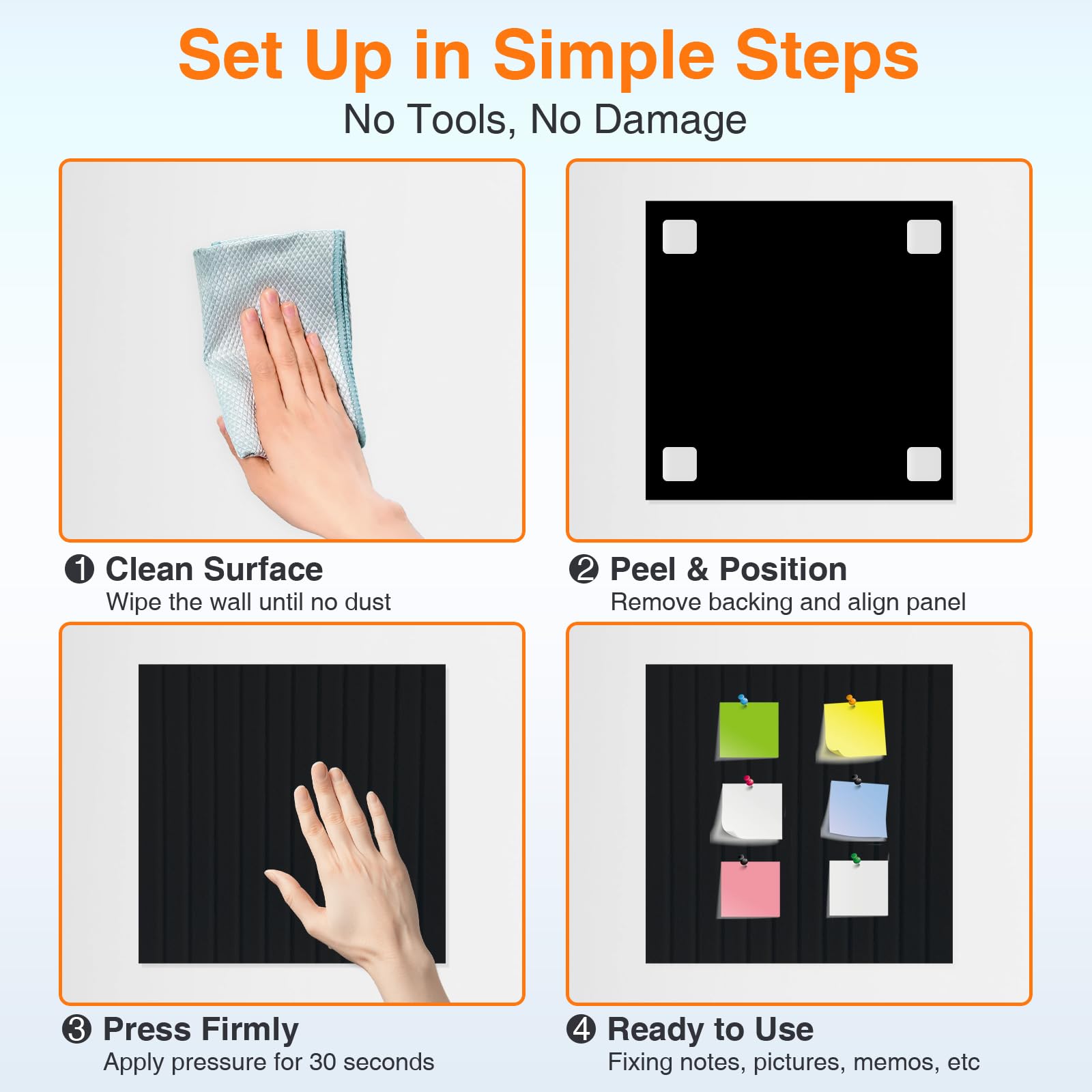 Set Up in Simple Steps
No Tools, No Damage

❶ Clean Surface
Wipe the wall until no dust

❷ Peel & Position
Remove backing and align panel

❸ Press Firmly
Apply pressure for 30 seconds

❹ Ready to Use
Fixing notes, pictures, memos, etc