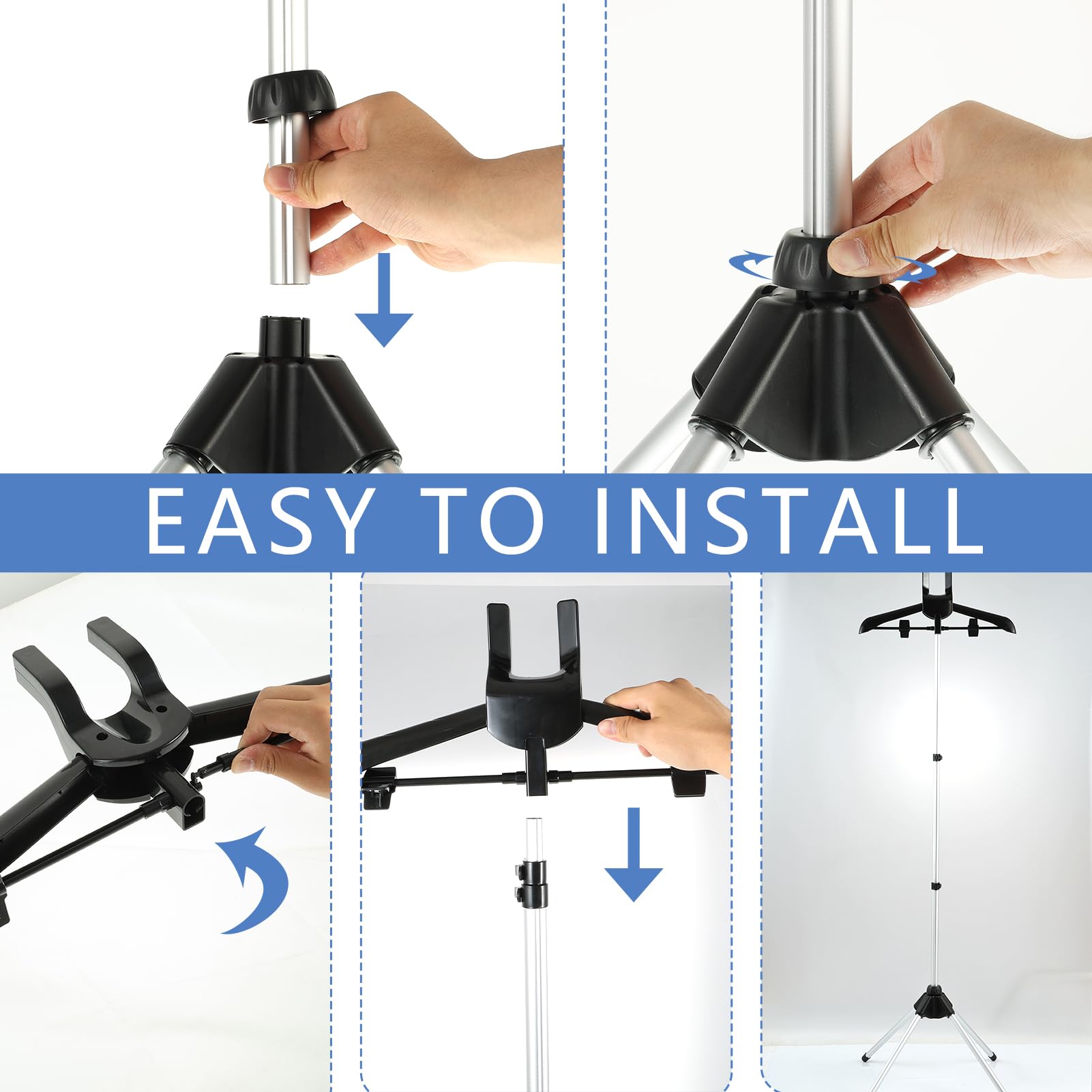 EASY TO INSTALL