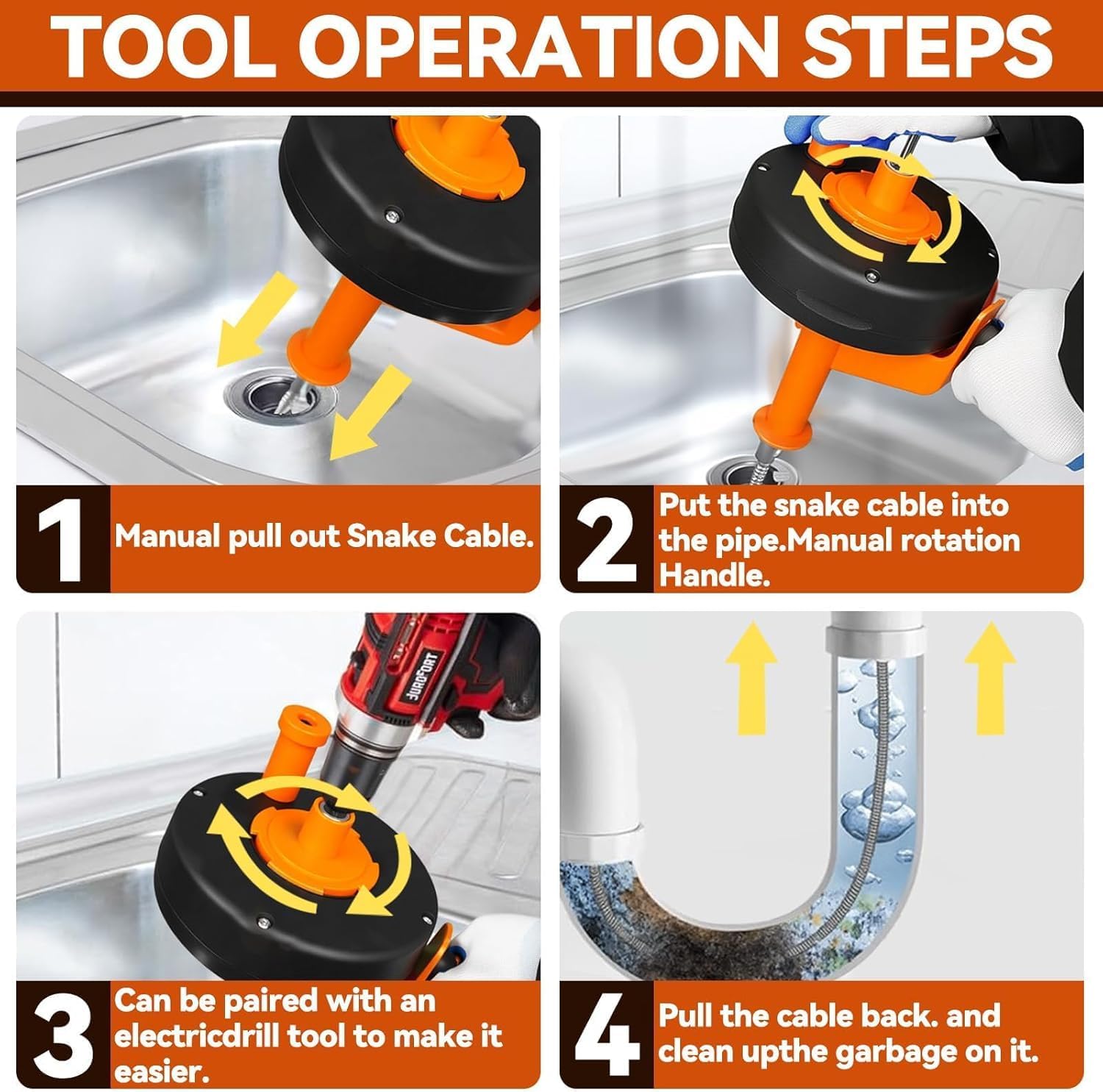 TOOL OPERATION STEPS

1 Manual pull out Snake Cable.

2 Put the snake cable into the pipe.Manual rotation Handle.

JURPFORT

3 Can be paired with an electricdrill tool to make it easier.

4 Pull the cable back. and clean upthe garbage on it.