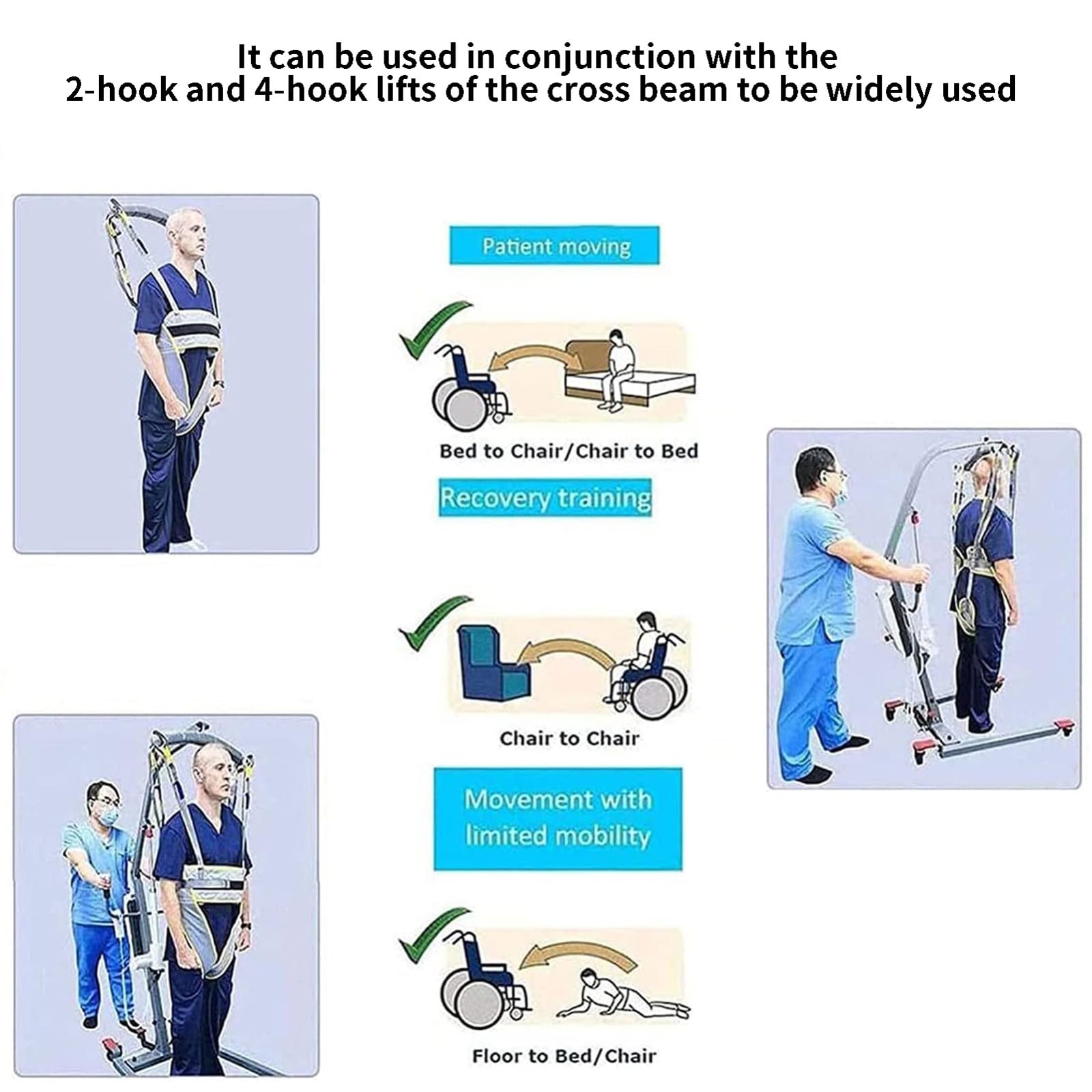 It can be used in conjunction with the 2-hook and 4-hook lifts of the cross beam to be widely used

Patient moving

Bed to Chair/Chair to Bed

Recovery training

Chair to Chair

Movement with limited mobility

Floor to Bed/Chair