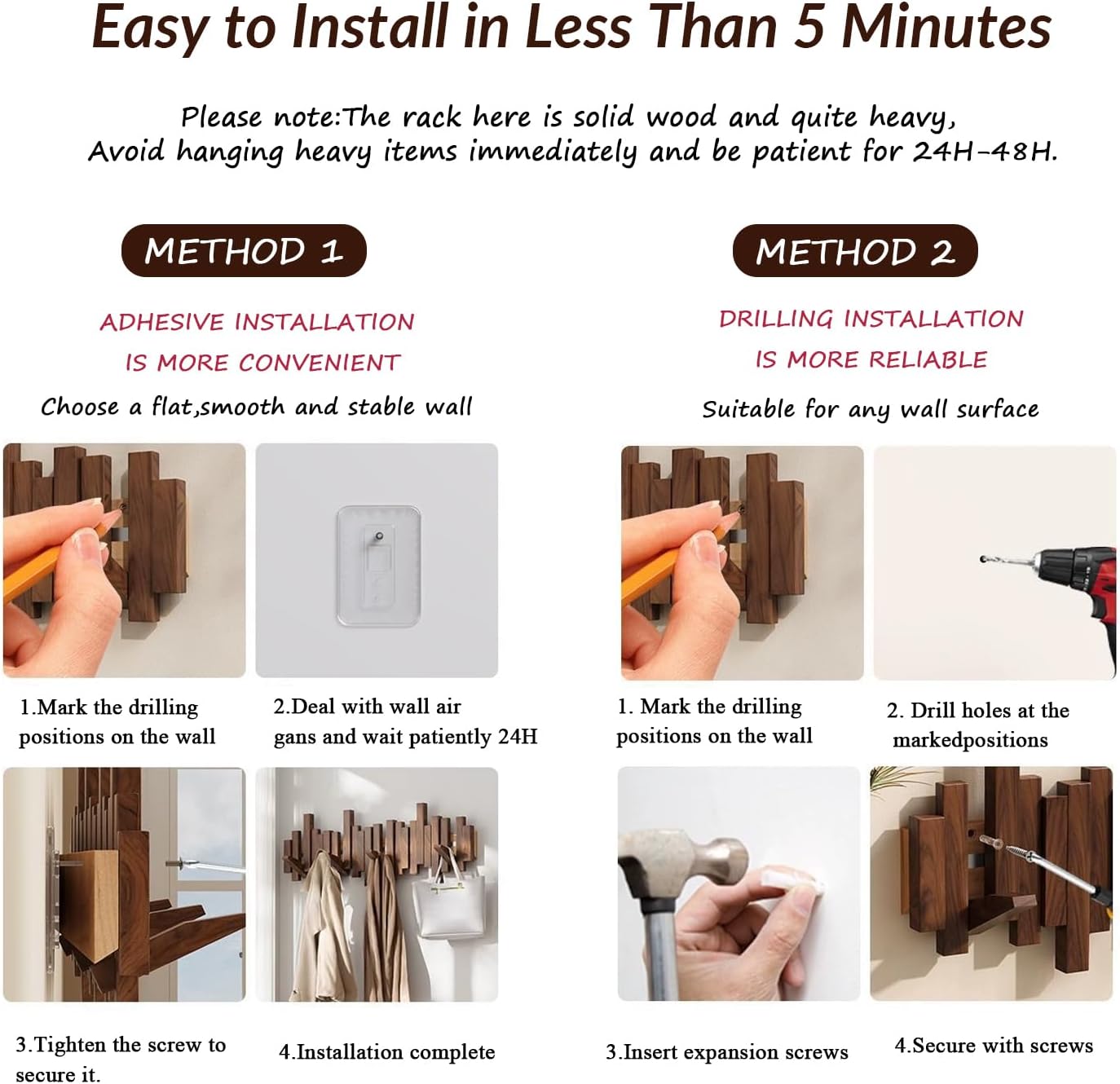 Easy to Install in Less Than 5 Minutes

Please note:The rack here is solid wood and quite heavy, Avoid hanging heavy items immediately and be patient for 24H-48H.

METHOD 1

ADHESIVE INSTALLATION IS MORE CONVENIENT

Choose a flat,smooth and stable wall

1.Mark the drilling positions on the wall

2.Deal with wall air gans and wait patiently 24H

3.Tighten the screw to secure it.

4.Installation complete

METHOD 2

DRILLING INSTALLATION IS MORE RELIABLE

Suitable for any wall surface

1. Mark the drilling positions on the wall

2. Drill holes at the markedpositions

3.Insert expansion screws

4.Secure with screws