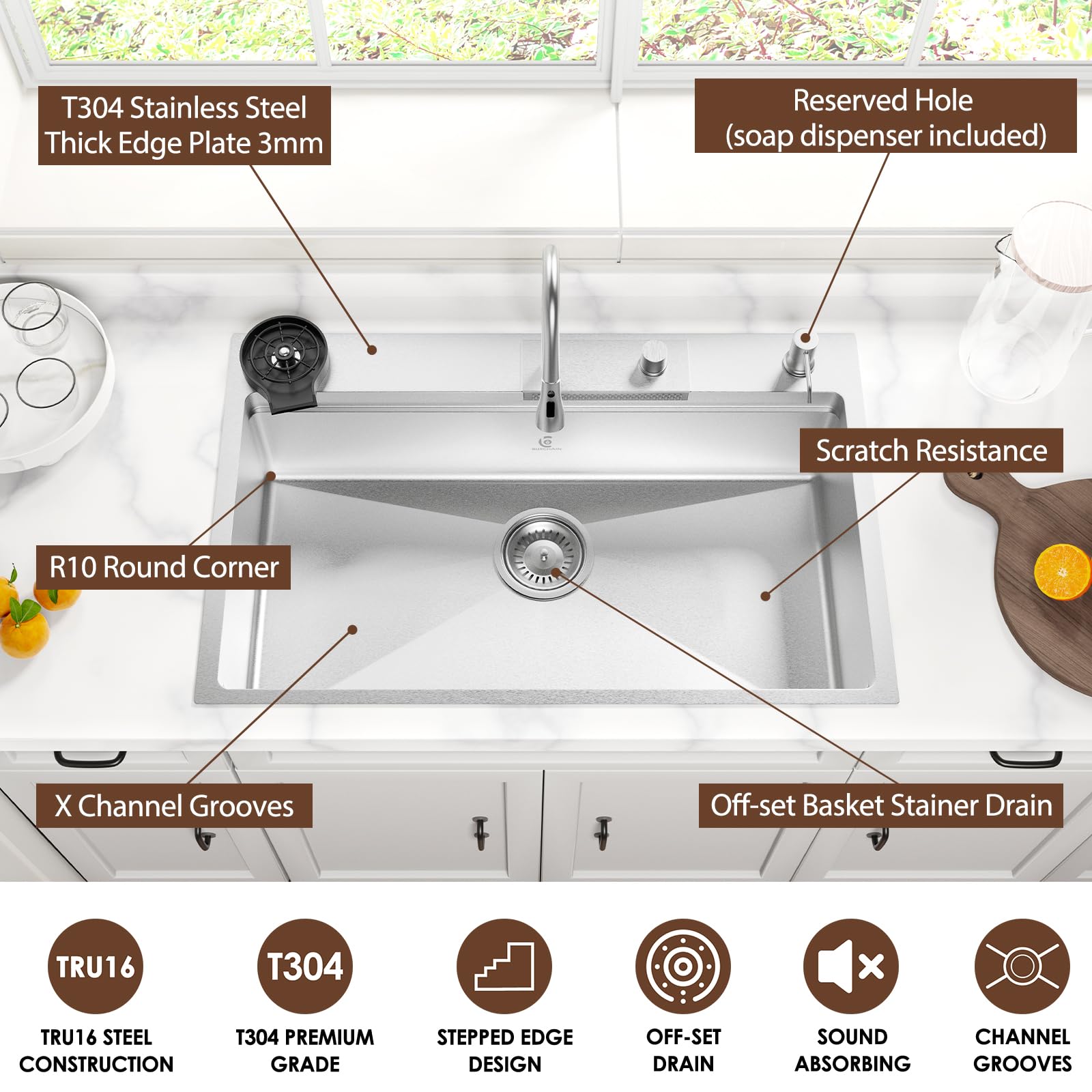 T304 Stainless Steel
Thick Edge Plate 3mm

Reserved Hole
(soap dispenser included)

Scratch Resistance

R10 Round Corner

X Channel Grooves

Off-set Basket Stainer Drain

TRU16

TRU16 STEEL CONSTRUCTION

T304

T304 PREMIUM GRADE

STEPPED EDGE DESIGN

OFF-SET DRAIN

SOUND ABSORBING

CHANNEL GROOVES