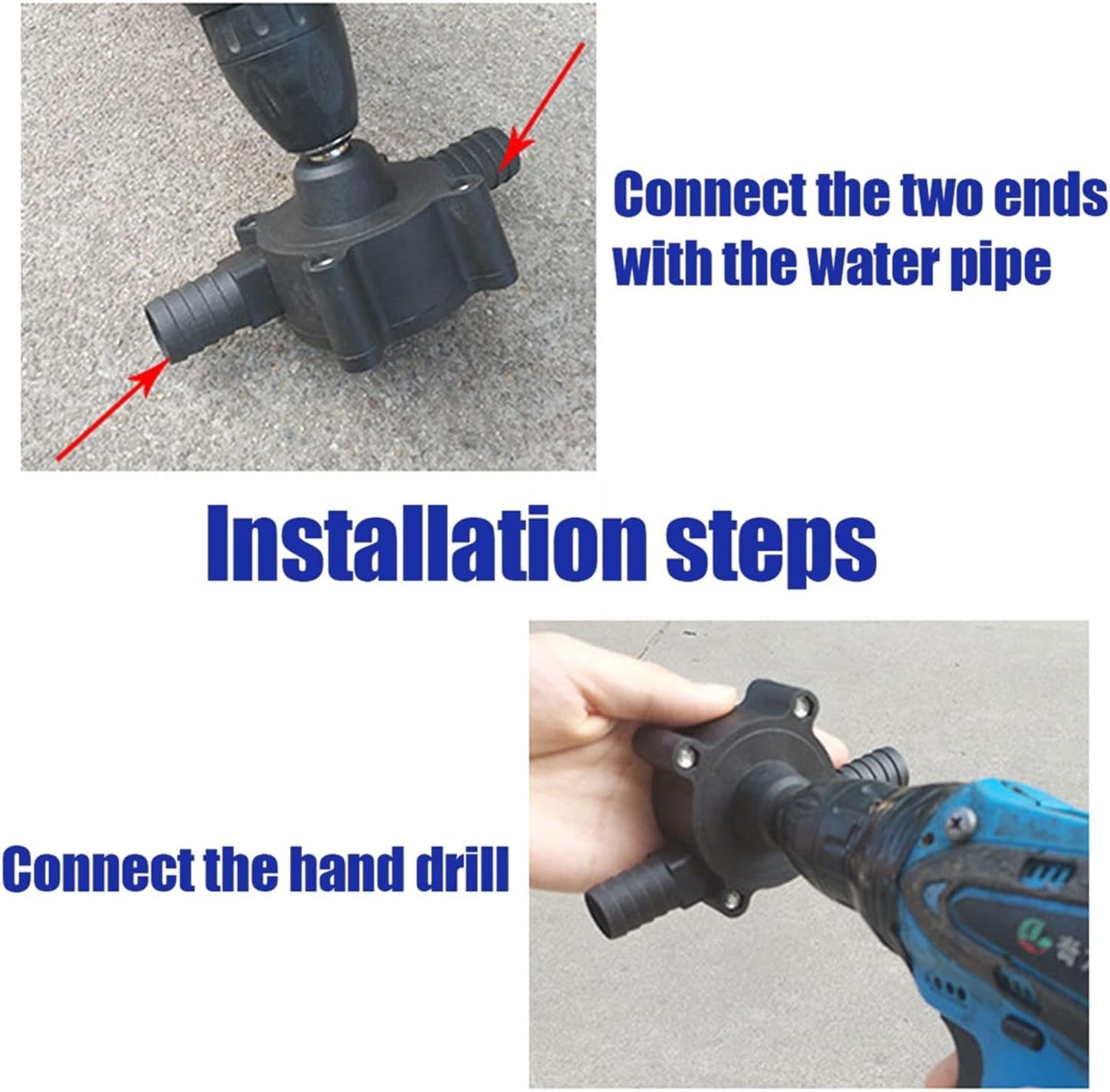 Connect the two ends with the water pipe

Installation steps

Connect the hand drill