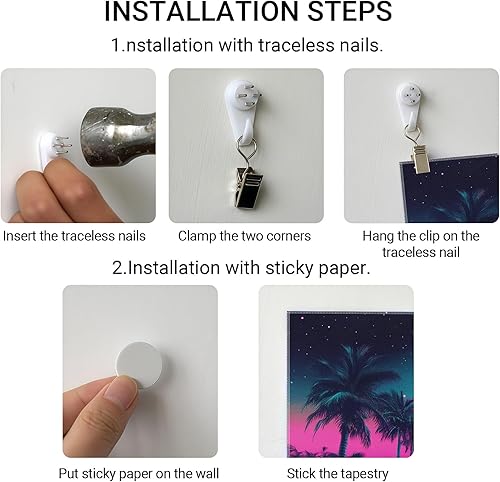 INSTALLATION STEPS

1.nstallation with traceless nails.

Insert the traceless nails

Clamp the two corners

Hang the clip on the traceless nail

2.Installation with sticky paper.

Put sticky paper on the wall

Stick the tapestry