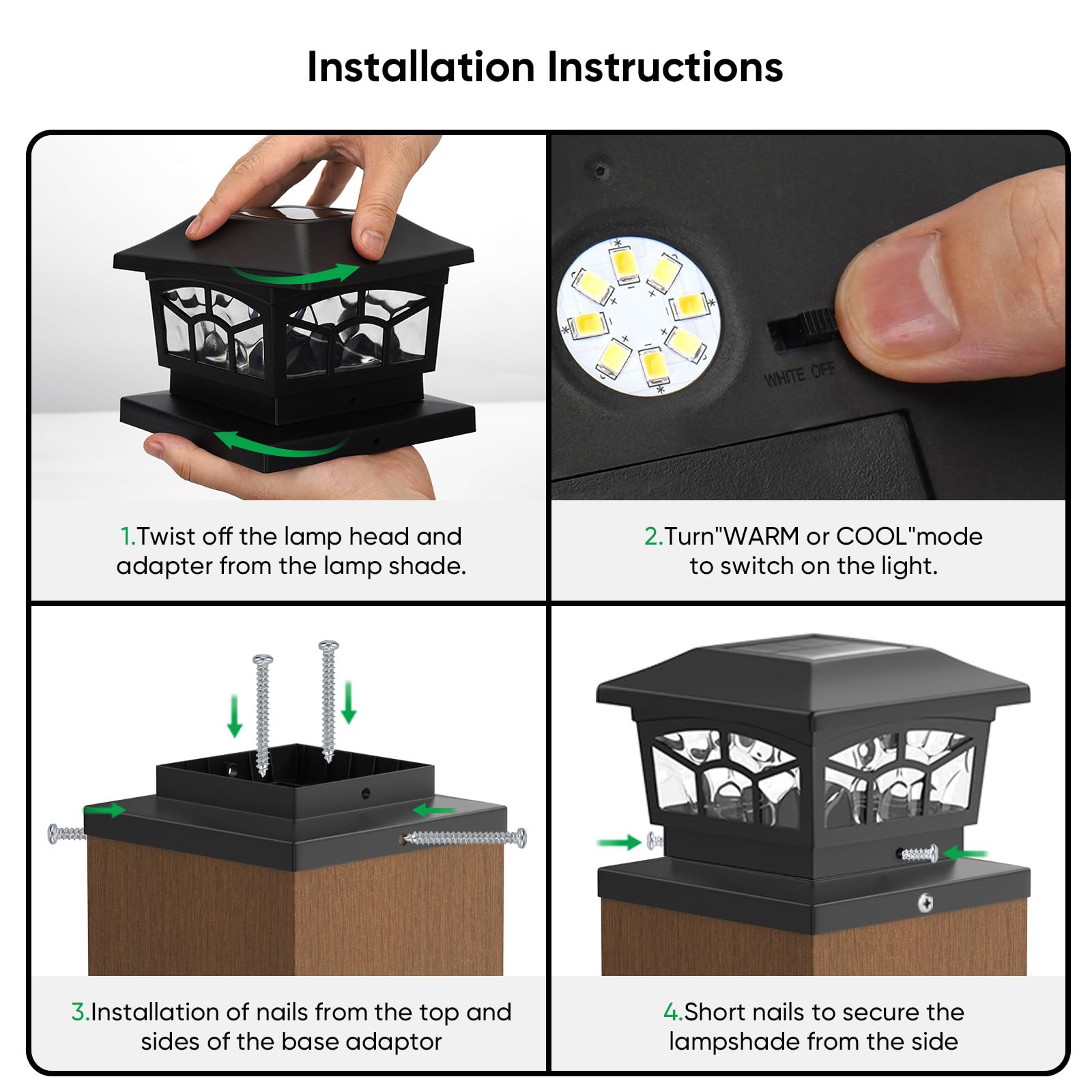 Installation Instructions

WHITE OFF

1.Twist off the lamp head and adapter from the lamp shade.

2.Turn"WARM or COOL"mode to switch on the light.

3.Installation of nails from the top and sides of the base adaptor

4.Short nails to secure the lampshade from the side