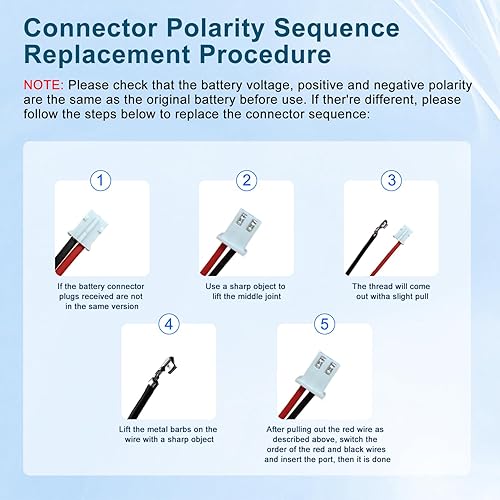 Connector Polarity Sequence Replacement Procedure

NOTE: Please check that the battery voltage, positive and negative polarity are the same as the original battery before use. If ther're different, please follow the steps below to replace the connector sequence:

1

If the battery connector plugs received are not in the same version

2

Use a sharp object to lift the middle joint

3

The thread will come out witha slight pull

4

Lift the metal barbs on the wire with a sharp object

5

After pulling out the red wire as described above, switch the order of the red and black wires and insert the port, then it is done