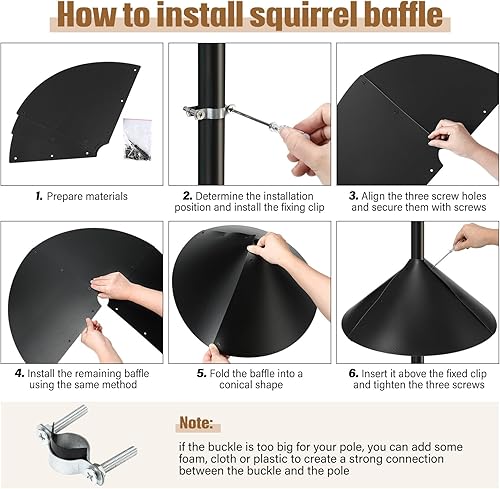 How to install squirrel baffle

1. Prepare materials

2. Determine the installation position and install the fixing clip

3. Align the three screw holes and secure them with screws

4. Install the remaining baffle using the same method

5. Fold the baffle into a conical shape

6. Insert it above the fixed clip and tighten the three screws

Note:

if the buckle is too big for your pole, you can add some foam, cloth or plastic to create a strong connection between the buckle and the pole