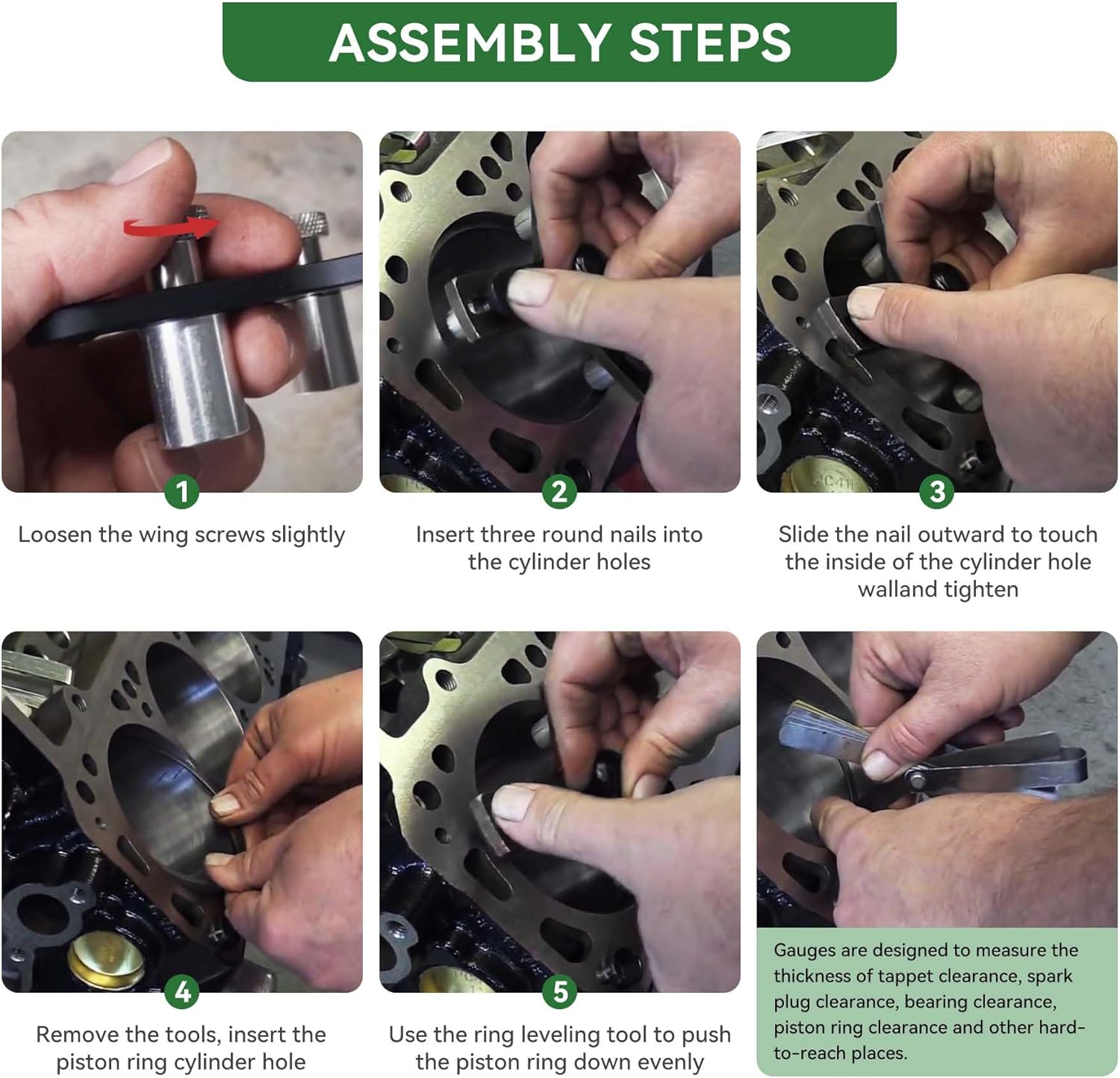 ASSEMBLY STEPS

1
Loosen the wing screws slightly

2
Insert three round nails into the cylinder holes

3
Slide the nail outward to touch the inside of the cylinder hole walland tighten

4
Remove the tools, insert the piston ring cylinder hole

5
Use the ring leveling tool to push the piston ring down evenly

Gauges are designed to measure the thickness of tappet clearance, spark plug clearance, bearing clearance, piston ring clearance and other hard-to-reach places.