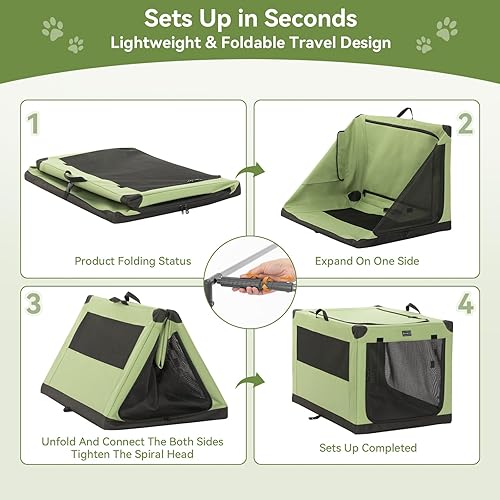 Sets Up in Seconds
Lightweight & Foldable Travel Design

1

Product Folding Status

2

Expand On One Side

3

Unfold And Connect The Both Sides
Tighten The Spiral Head

4

Sets Up Completed