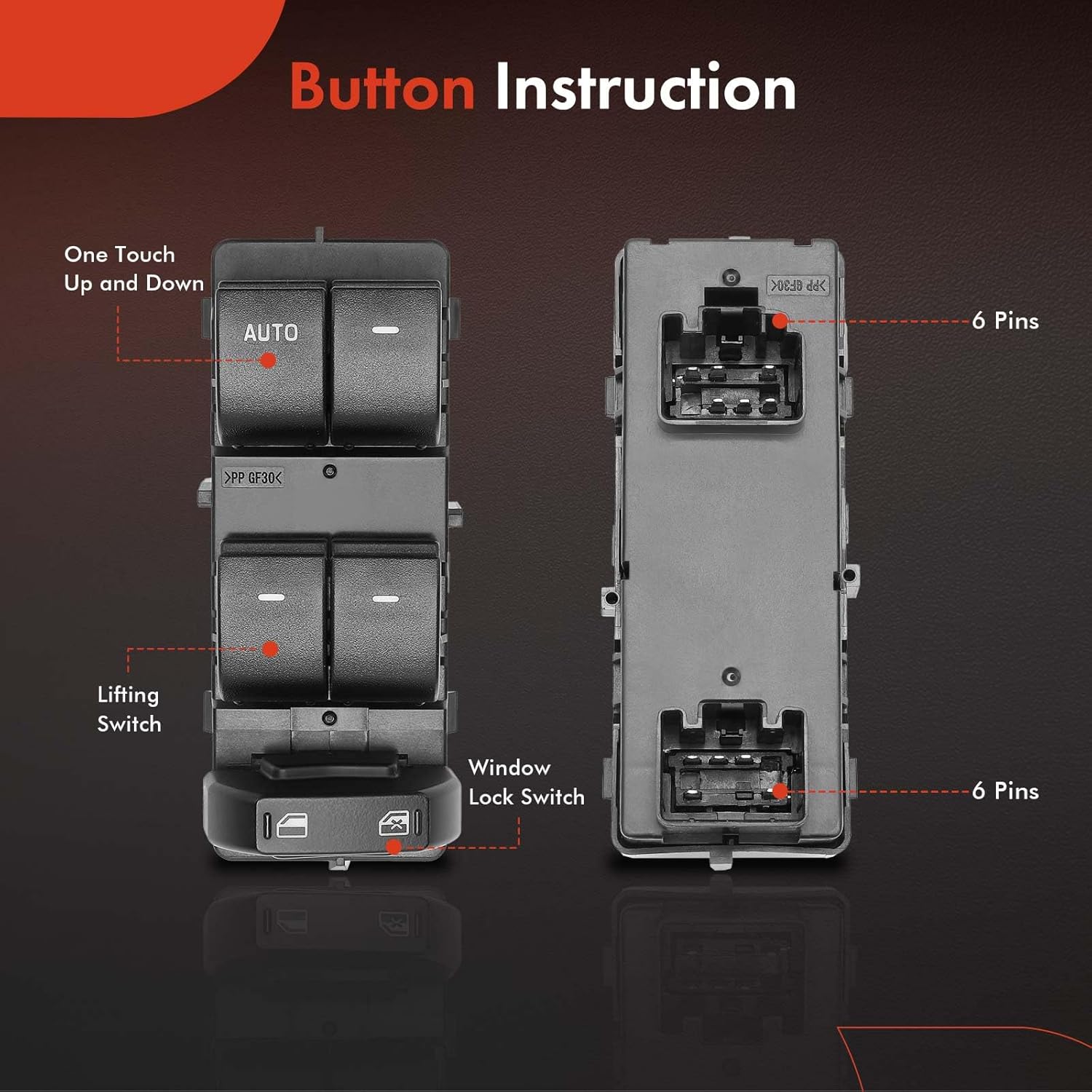 Button Instruction

One Touch Up and Down

AUTO

>PP GF30<

Lifting Switch

Window Lock Switch

>PP GF30<

6 Pins

6 Pins