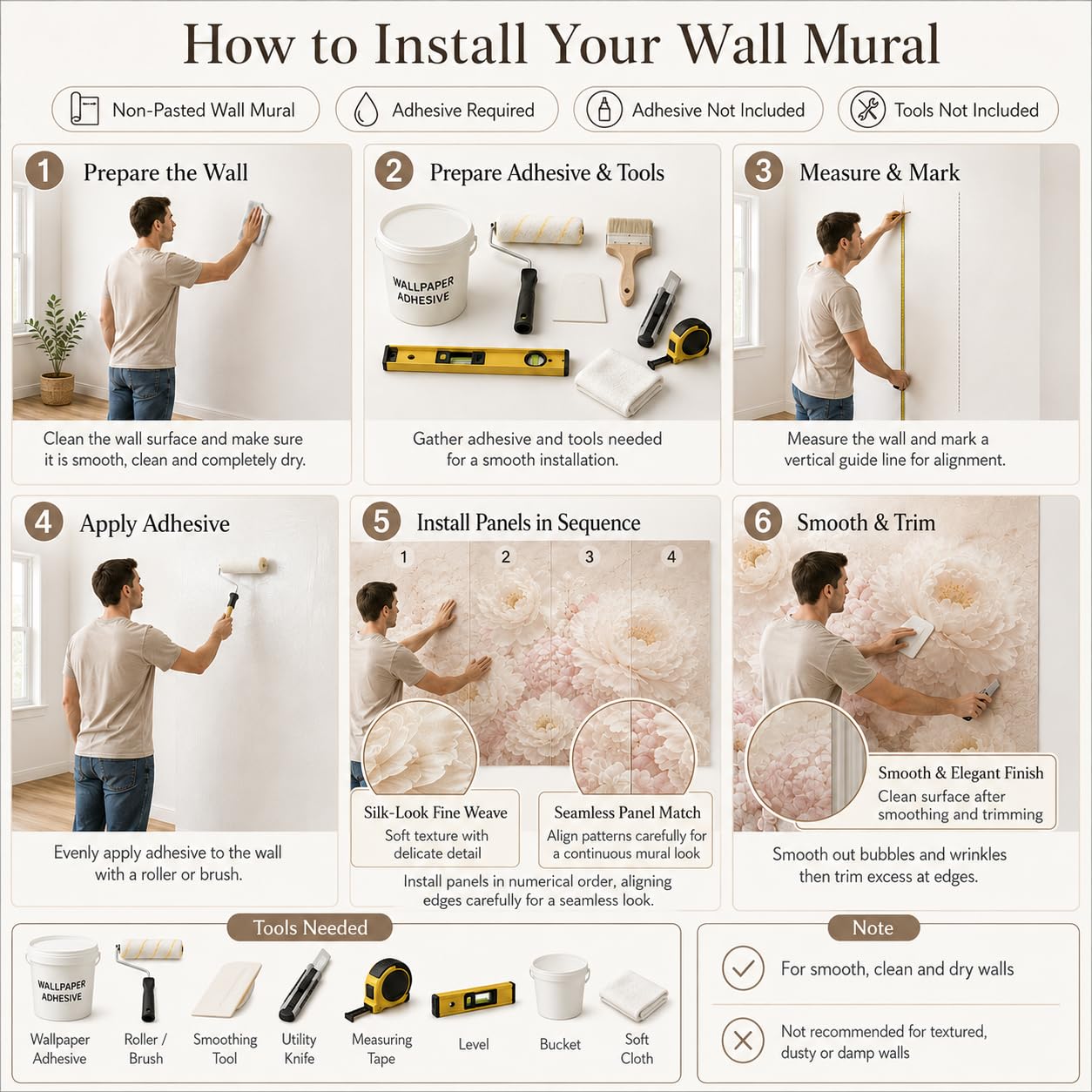 How to Install Your Wall Mural

Non-Pasted Wall Mural
Adhesive Required
Adhesive Not Included
Tools Not Included

1 Prepare the Wall
Clean the wall surface and make sure it is smooth, clean and completely dry.

2 Prepare Adhesive & Tools
WALLPAPER ADHESIVE
Gather adhesive and tools needed for a smooth installation.

3 Measure & Mark
Measure the wall and mark a vertical guide line for alignment.

4 Apply Adhesive
Evenly apply adhesive to the wall with a roller or brush.

5 Install Panels in Sequence
1 2 3 4
Silk-Look Fine Weave
Soft texture with delicate detail
Seamless Panel Match
Align patterns carefully for a continuous mural look
Install panels in numerical order, aligning edges carefully for a seamless look.

6 Smooth & Trim
Smooth & Elegant Finish
Clean surface after smoothing and trimming
Smooth out bubbles and wrinkles then trim excess at edges.

Tools Needed
WALLPAPER ADHESIVE
Wallpaper Adhesive
Roller / Brush
Smoothing Tool
Utility Knife
Measuring Tape
Level
Bucket
Soft Cloth

Note
For smooth, clean and dry walls
Not recommended for textured, dusty or damp walls