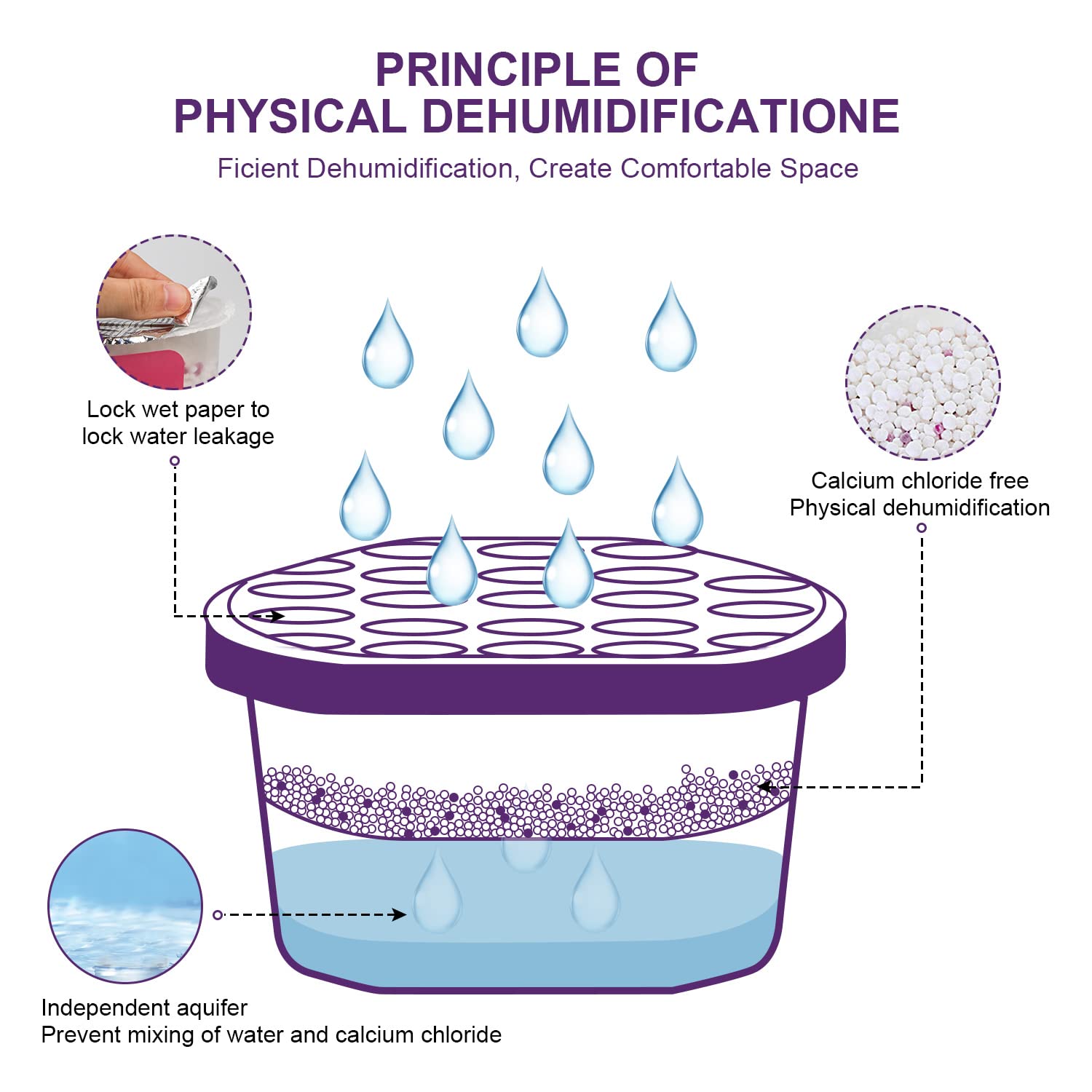 PRINCIPLE OF
PHYSICAL DEHUMIDIFICATIONE

Ficient Dehumidification, Create Comfortable Space

Lock wet paper to lock water leakage

Calcium chloride free
Physical dehumidification

Independent aquifer
Prevent mixing of water and calcium chloride