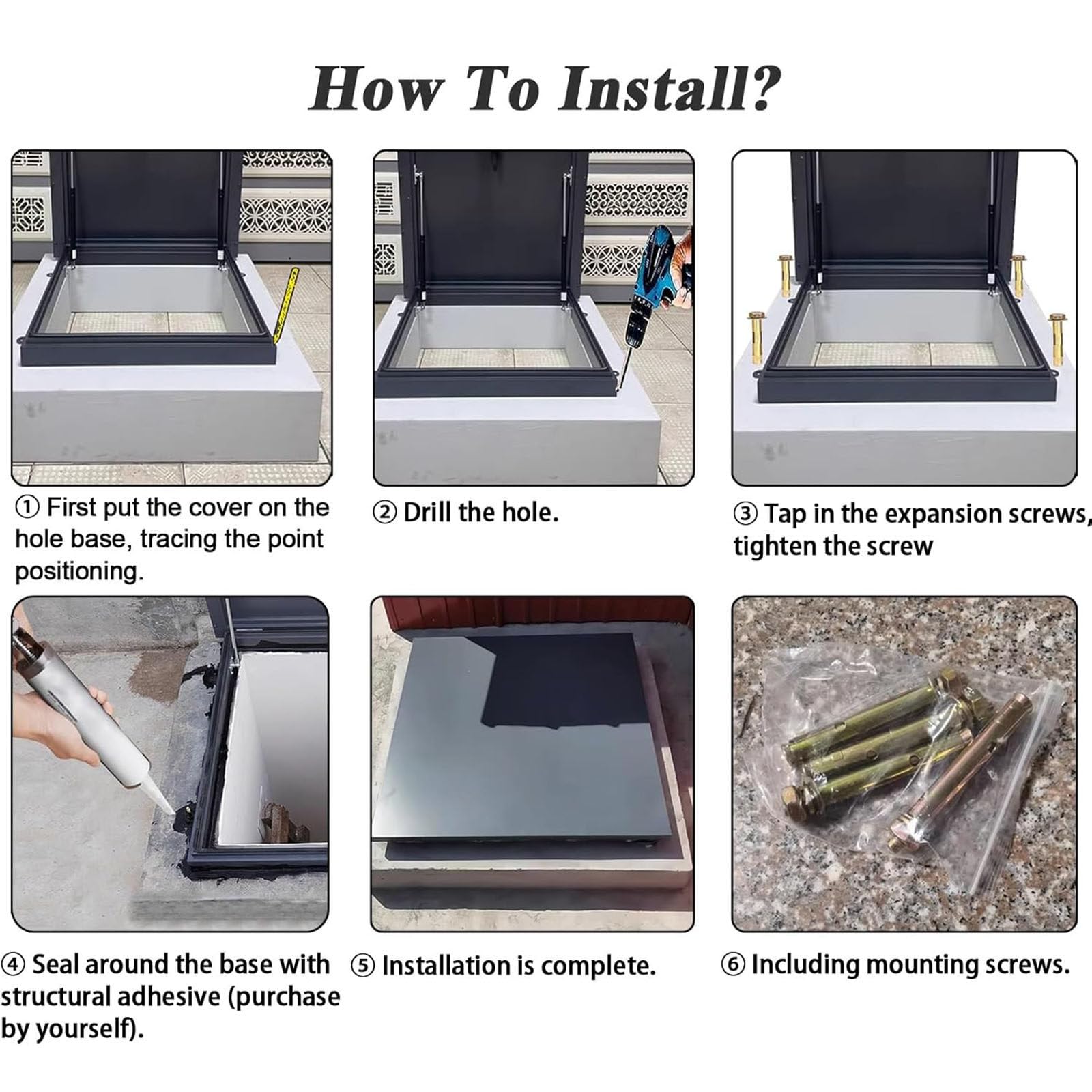 How To Install?

① First put the cover on the hole base, tracing the point positioning.

② Drill the hole.

③ Tap in the expansion screws, tighten the screw

④ Seal around the base with structural adhesive (purchase by yourself).

⑤ Installation is complete.

⑥ Including mounting screws.