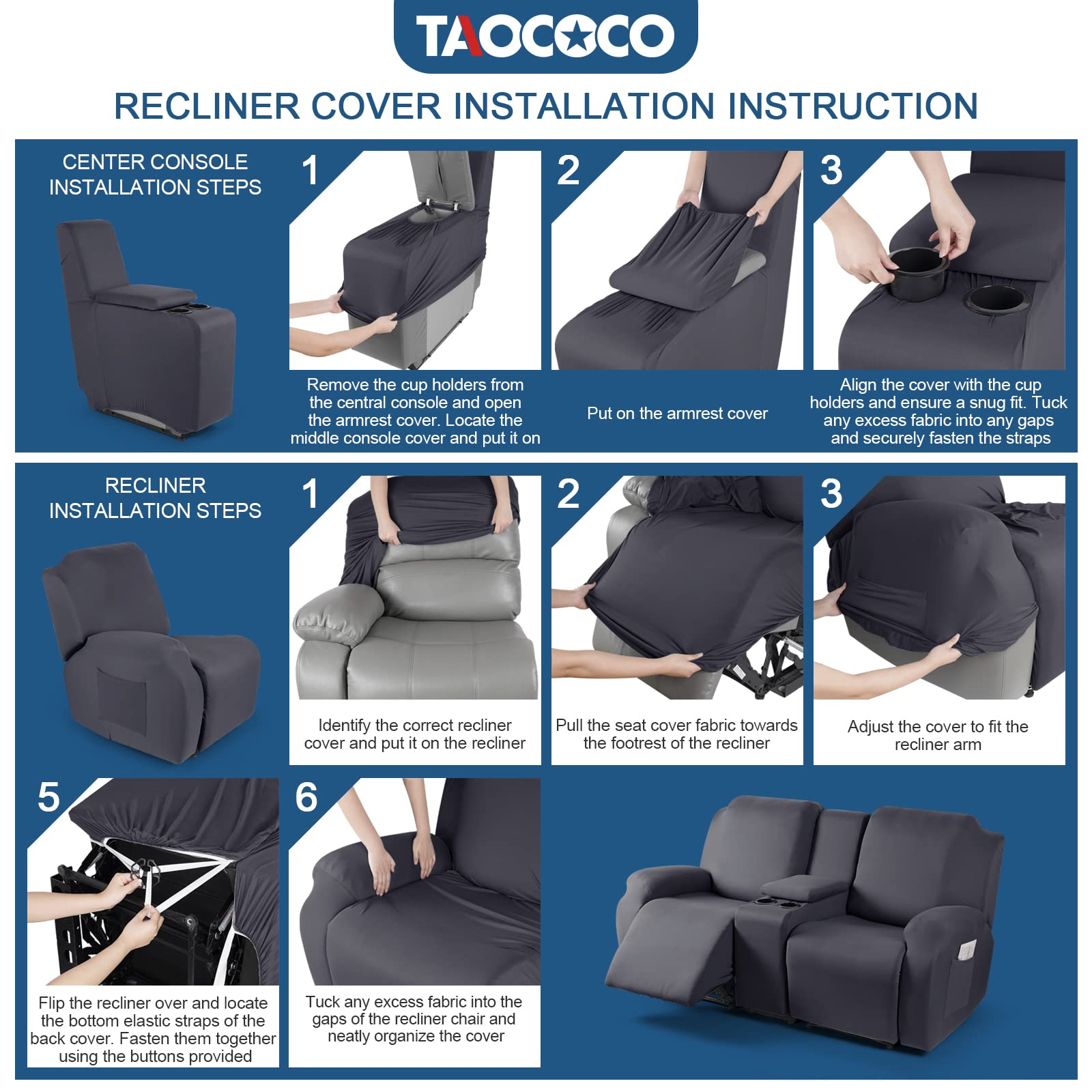 TAOCOCO

RECLINER COVER INSTALLATION INSTRUCTION

CENTER CONSOLE INSTALLATION STEPS

1

Remove the cup holders from the central console and open the armrest cover. Locate the middle console cover and put it on

2

Put on the armrest cover

3

Align the cover with the cup holders and ensure a snug fit. Tuck any excess fabric into any gaps and securely fasten the straps

RECLINER INSTALLATION STEPS

1

Identify the correct recliner cover and put it on the recliner

2

Pull the seat cover fabric towards the footrest of the recliner

3

Adjust the cover to fit the recliner arm

5

Flip the recliner over and locate the bottom elastic straps of the back cover. Fasten them together using the buttons provided

6

Tuck any excess fabric into the gaps of the recliner chair and neatly organize the cover