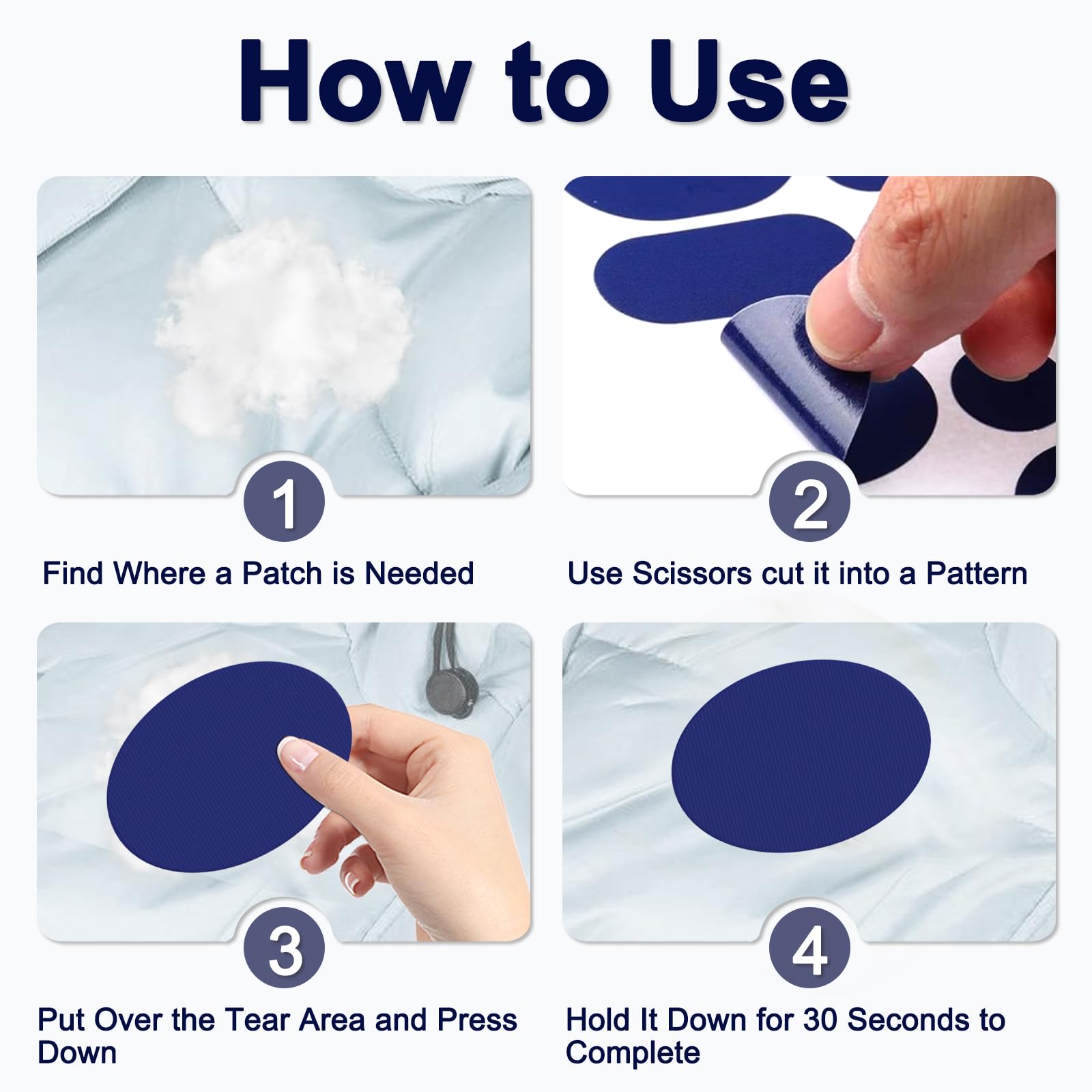 How to Use

1

Find Where a Patch is Needed

2

Use Scissors cut it into a Pattern

3

Put Over the Tear Area and Press Down

4

Hold It Down for 30 Seconds to Complete