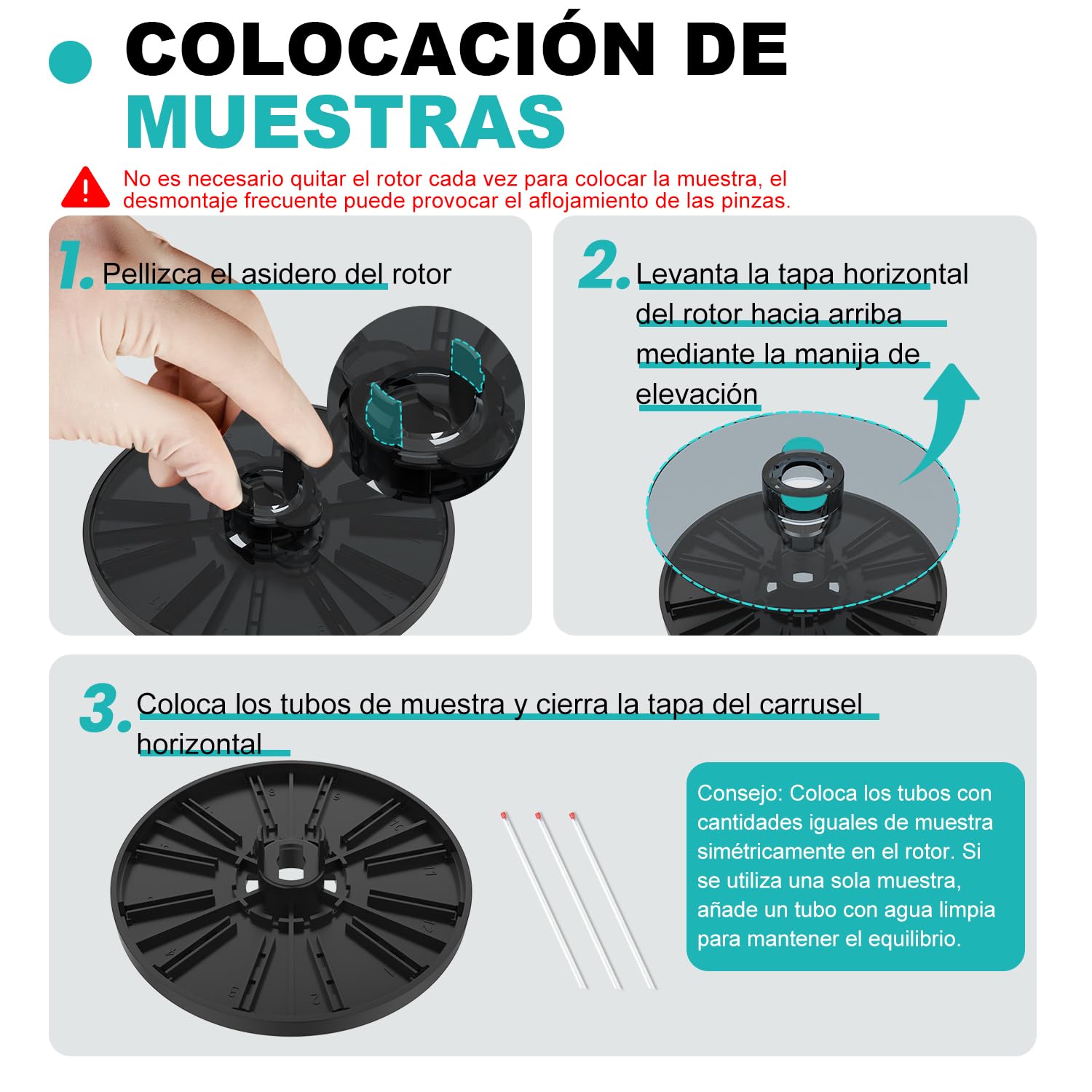 COLOCACIÓN DE MUESTRAS

No es necesario quitar el rotor cada vez para colocar la muestra, el desmontaje frecuente puede provocar el aflojamiento de las pinzas.

1. Pellizca el asidero del rotor

2. Levanta la tapa horizontal del rotor hacia arriba mediante la manija de elevación

3. Coloca los tubos de muestra y cierra la tapa del carrusel horizontal

Consejo: Coloca los tubos con cantidades iguales de muestra simétricamente en el rotor. Si se utiliza una sola muestra, añade un tubo con agua limpia para mantener el equilibrio.