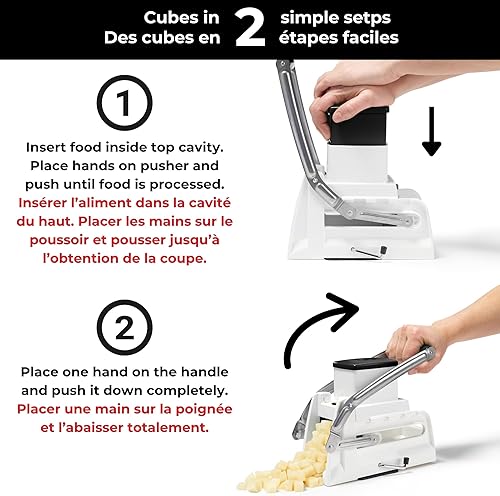 Cubes in 2 simple setps
Des cubes en 2 étapes faciles

1

Insert food inside top cavity. Place hands on pusher and push until food is processed.
Insérer l'aliment dans la cavité du haut. Placer les mains sur le poussoir et pousser jusqu'à l'obtention de la coupe.

2

Place one hand on the handle and push it down completely.
Placer une main sur la poignée et l'abaisser totalement.