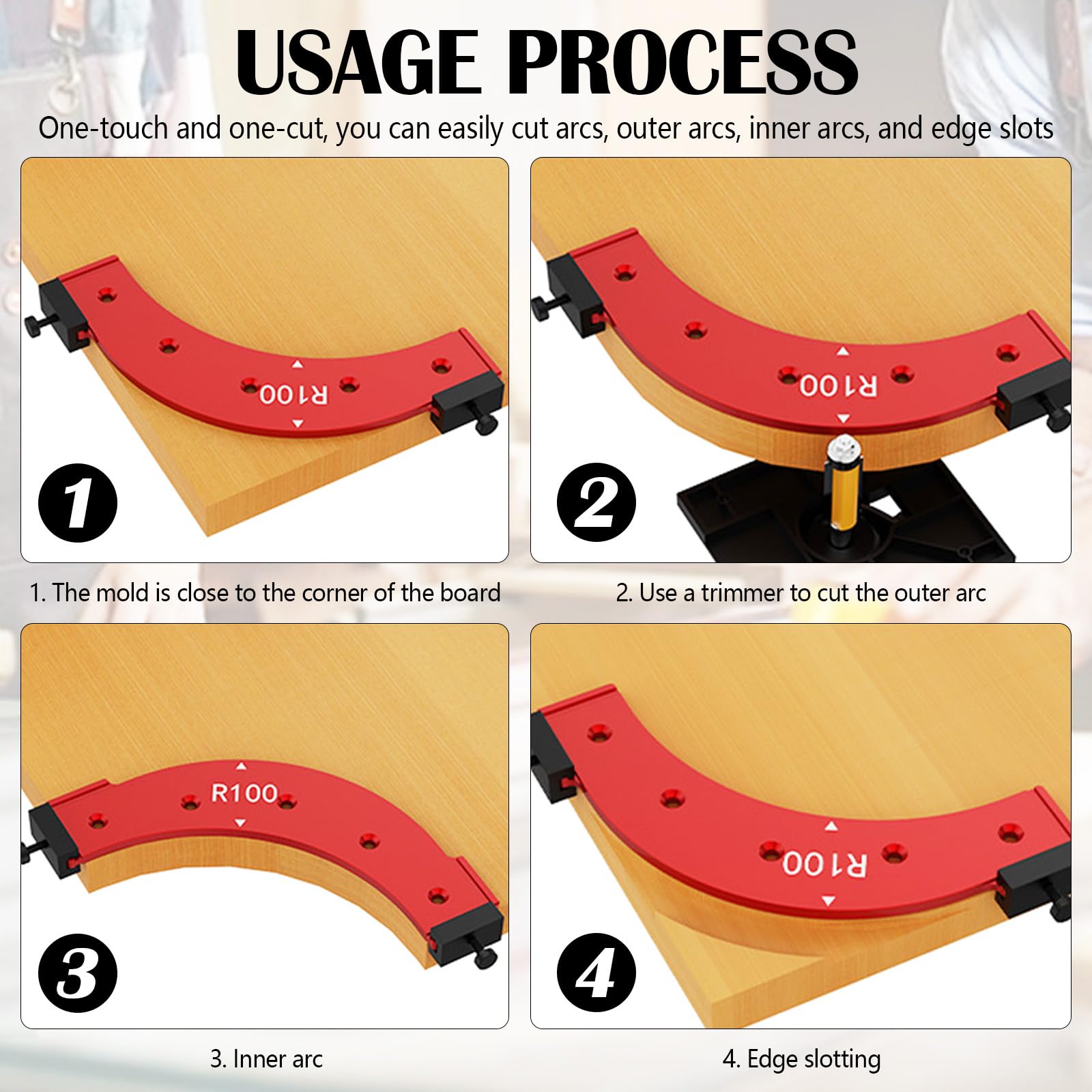 USAGE PROCESS

One-touch and one-cut, you can easily cut arcs, outer arcs, inner arcs, and edge slots

R100

1

1. The mold is close to the corner of the board

R100

2

2. Use a trimmer to cut the outer arc

R100

3

3. Inner arc

R100

4

4. Edge slotting