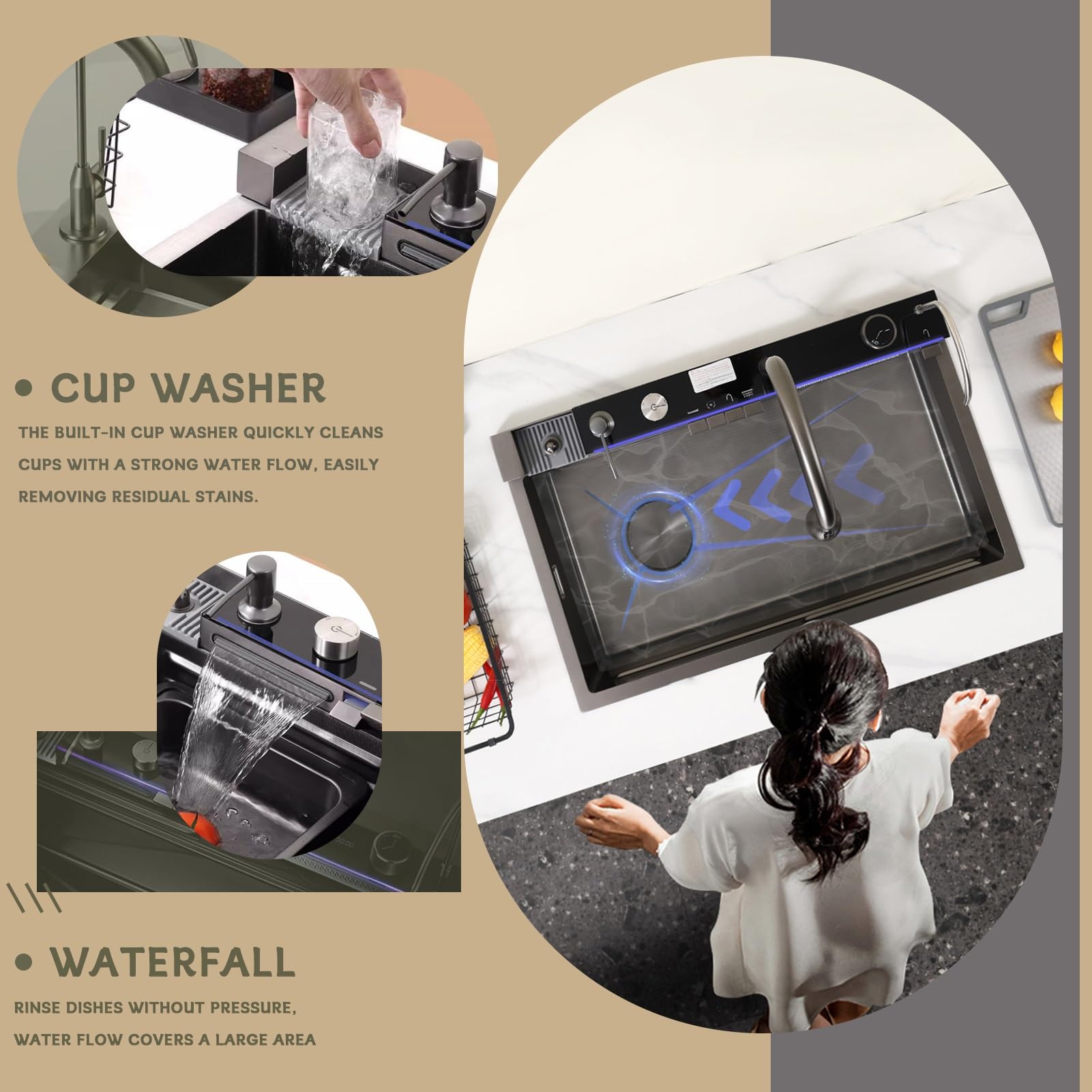 • CUP WASHER

THE BUILT-IN CUP WASHER QUICKLY CLEANS CUPS WITH A STRONG WATER FLOW, EASILY REMOVING RESIDUAL STAINS.

• WATERFALL

RINSE DISHES WITHOUT PRESSURE, WATER FLOW COVERS A LARGE AREA