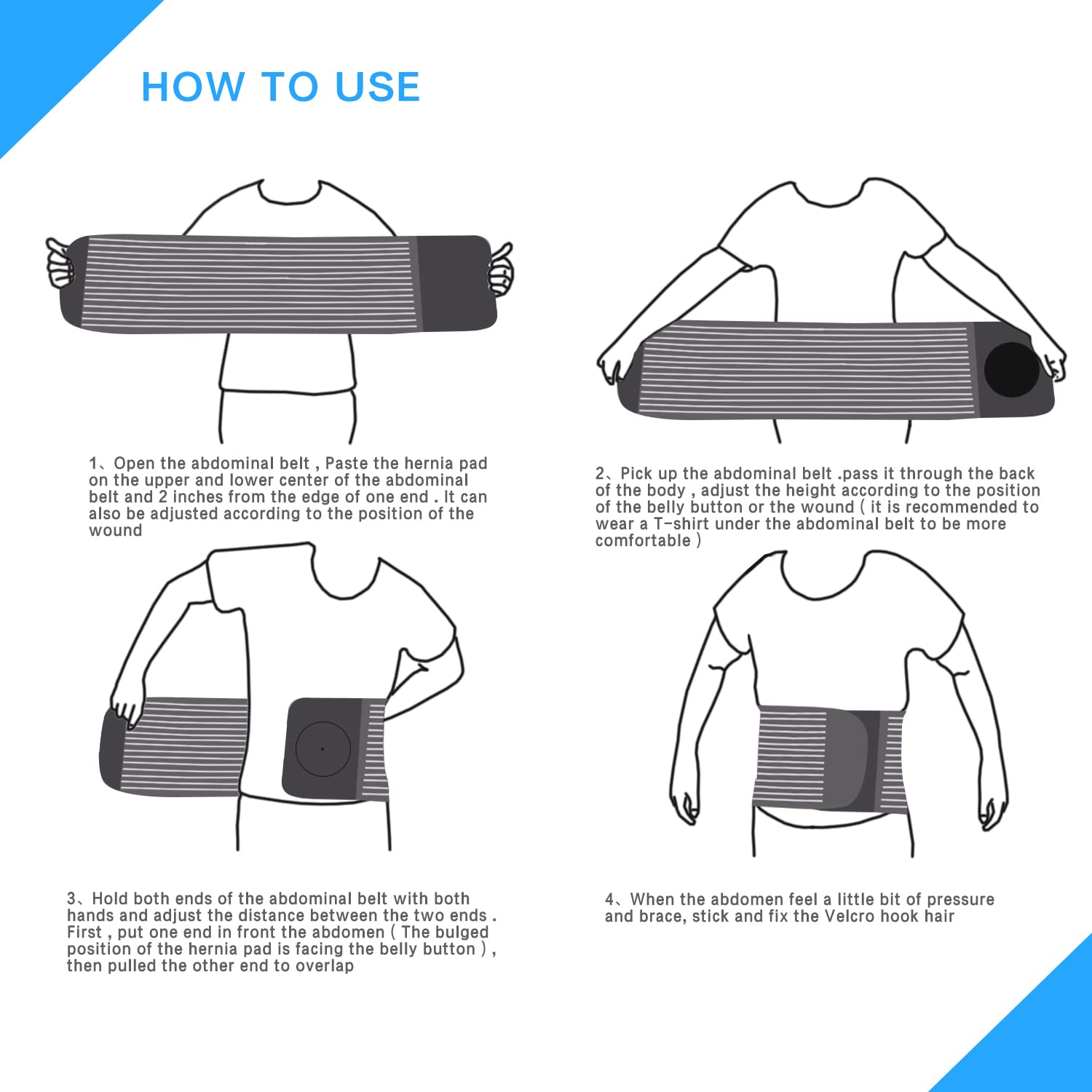 HOW TO USE

1、Open the abdominal belt , Paste the hernia pad on the upper and lower center of the abdominal belt and 2 inches from the edge of one end . It can also be adjusted according to the position of the wound

2、Pick up the abdominal belt .pass it through the back of the body , adjust the height according to the position of the belly button or the wound ( it is recommended to wear a T-shirt under the abdominal belt to be more comfortable )

3、Hold both ends of the abdominal belt with both hands and adjust the distance between the two ends . First , put one end in front the abdomen ( The bulged position of the hernia pad is facing the belly button ) , then pulled the other end to overlap

4、When the abdomen feel a little bit of pressure and brace, stick and fix the Velcro hook hair