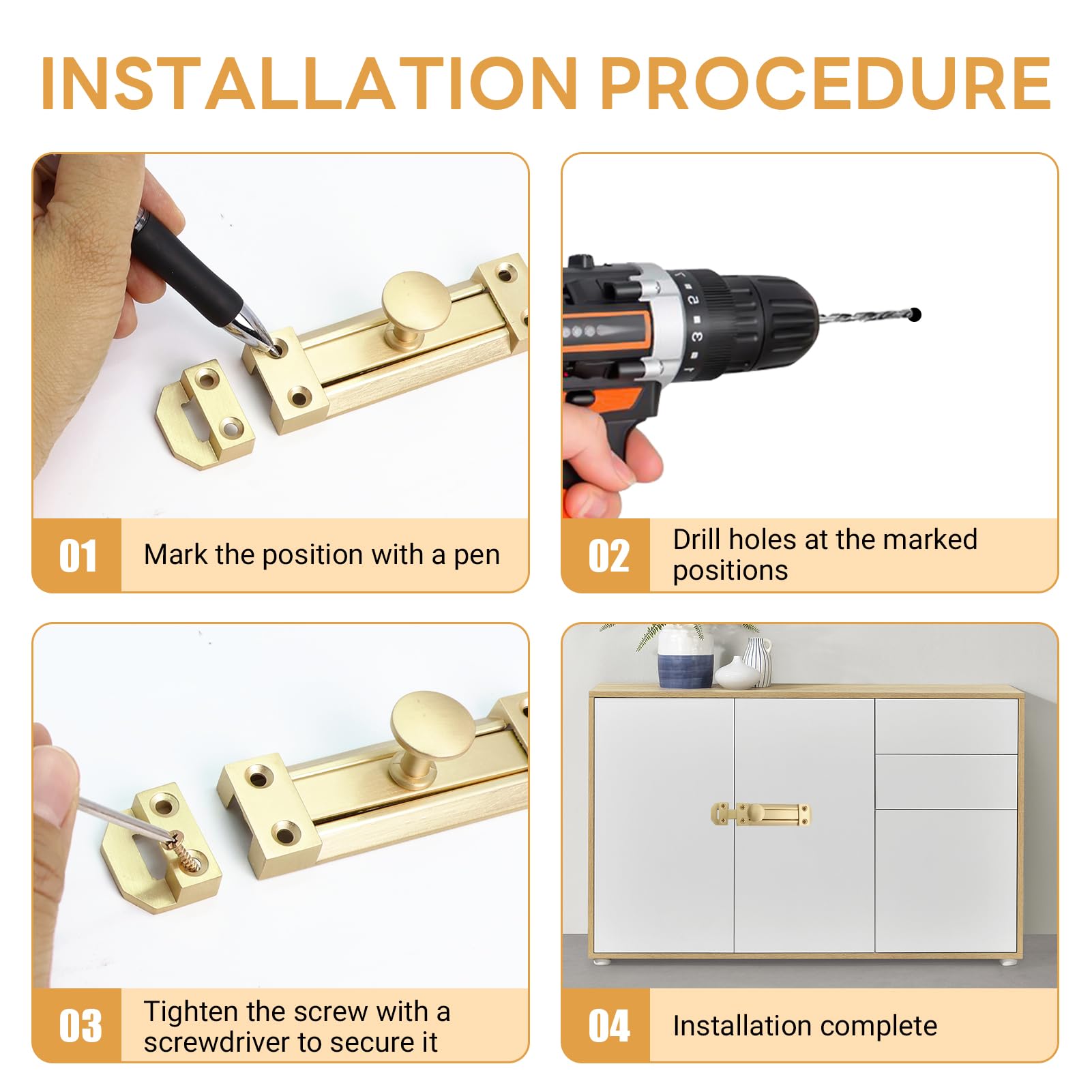 INSTALLATION PROCEDURE

01 Mark the position with a pen

02 Drill holes at the marked positions

03 Tighten the screw with a screwdriver to secure it

04 Installation complete