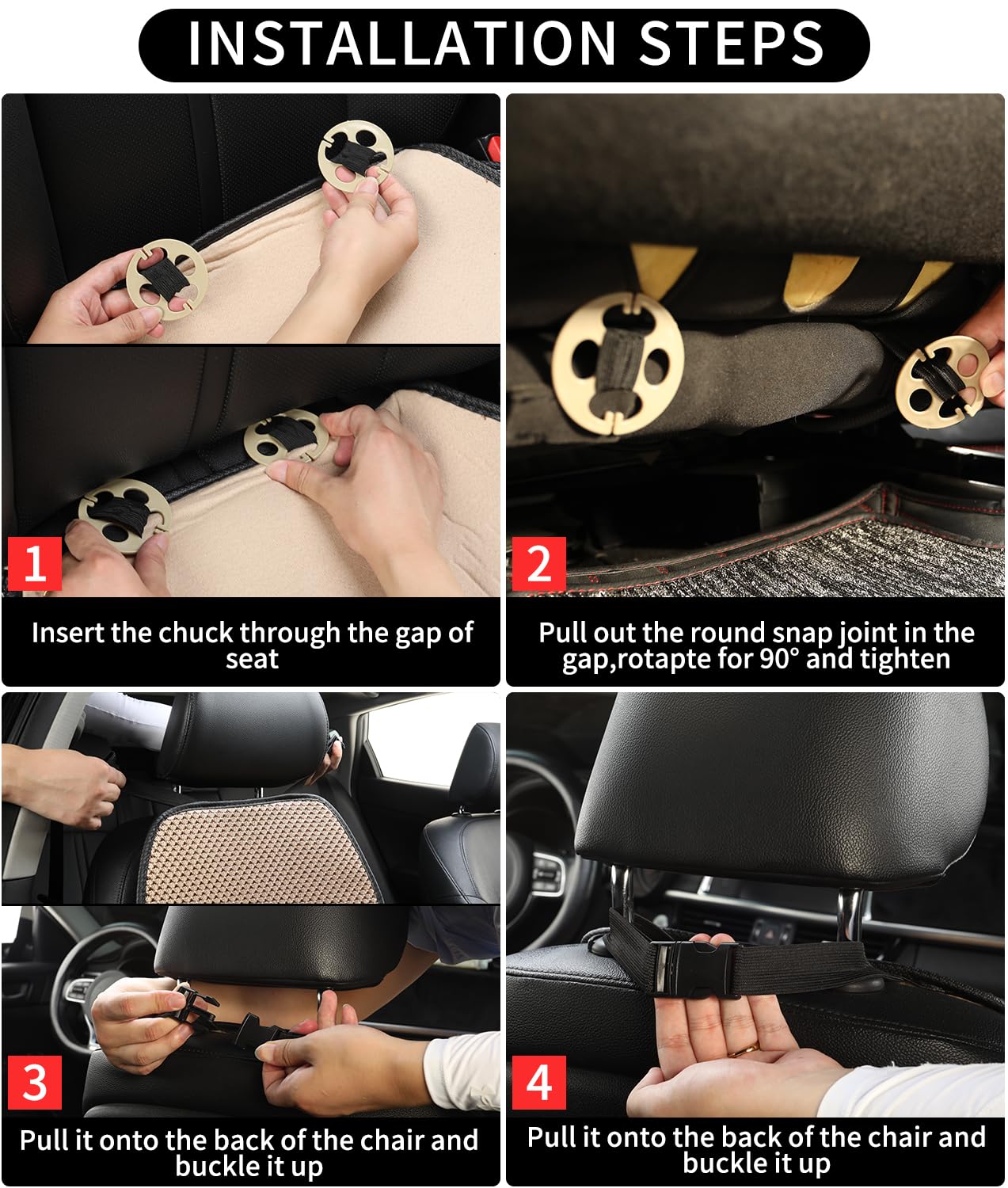 INSTALLATION STEPS

1

Insert the chuck through the gap of seat

2

Pull out the round snap joint in the gap,rotapte for 90° and tighten

3

Pull it onto the back of the chair and buckle it up

4

Pull it onto the back of the chair and buckle it up